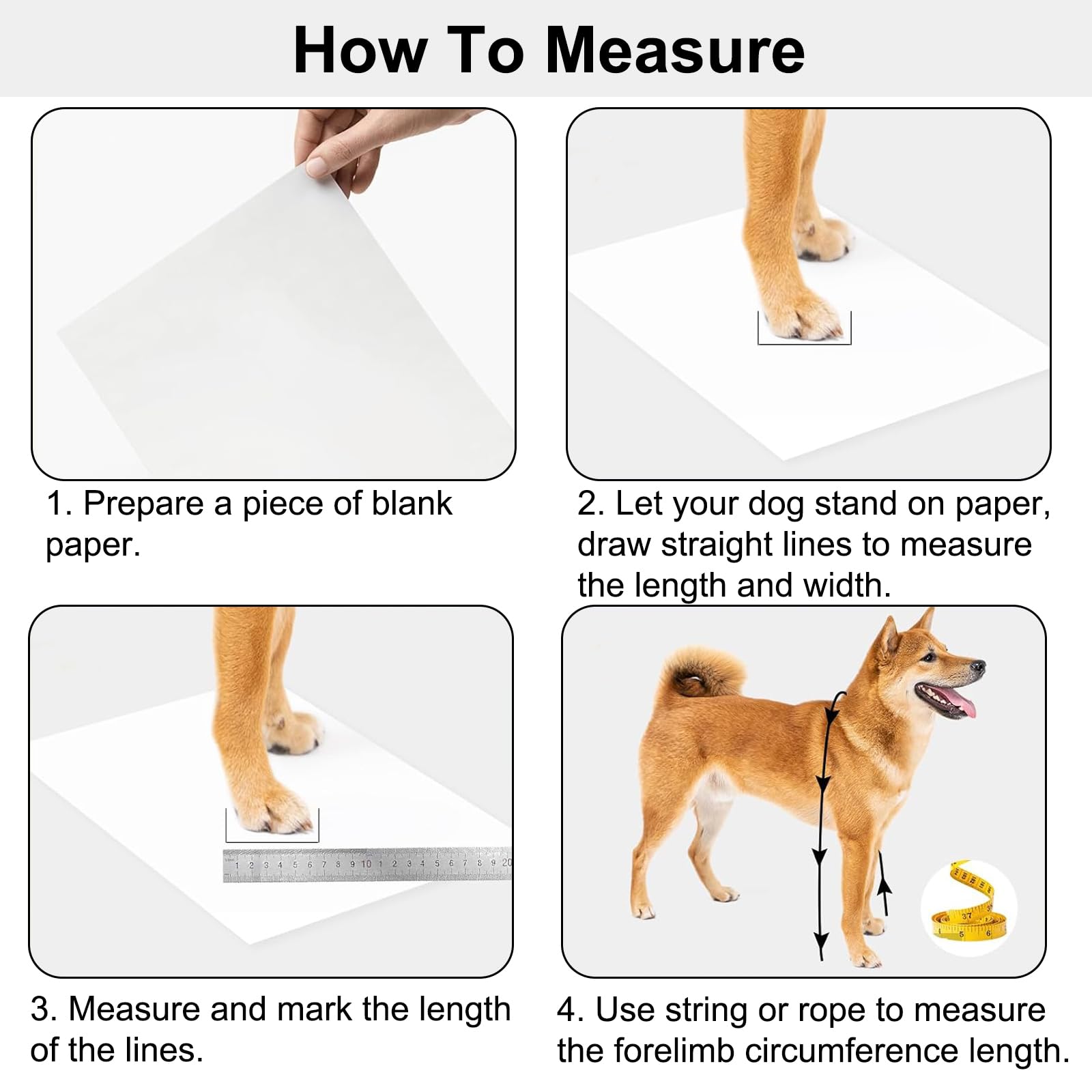 How To Measure

1. Prepare a piece of blank paper.

2. Let your dog stand on paper, draw straight lines to measure the length and width.

1 2 3 4 5 6 7 8 9 10 1 2 3 4 5 6 7 8 9 20

3. Measure and mark the length of the lines.

4. Use string or rope to measure the forelimb circumference length.