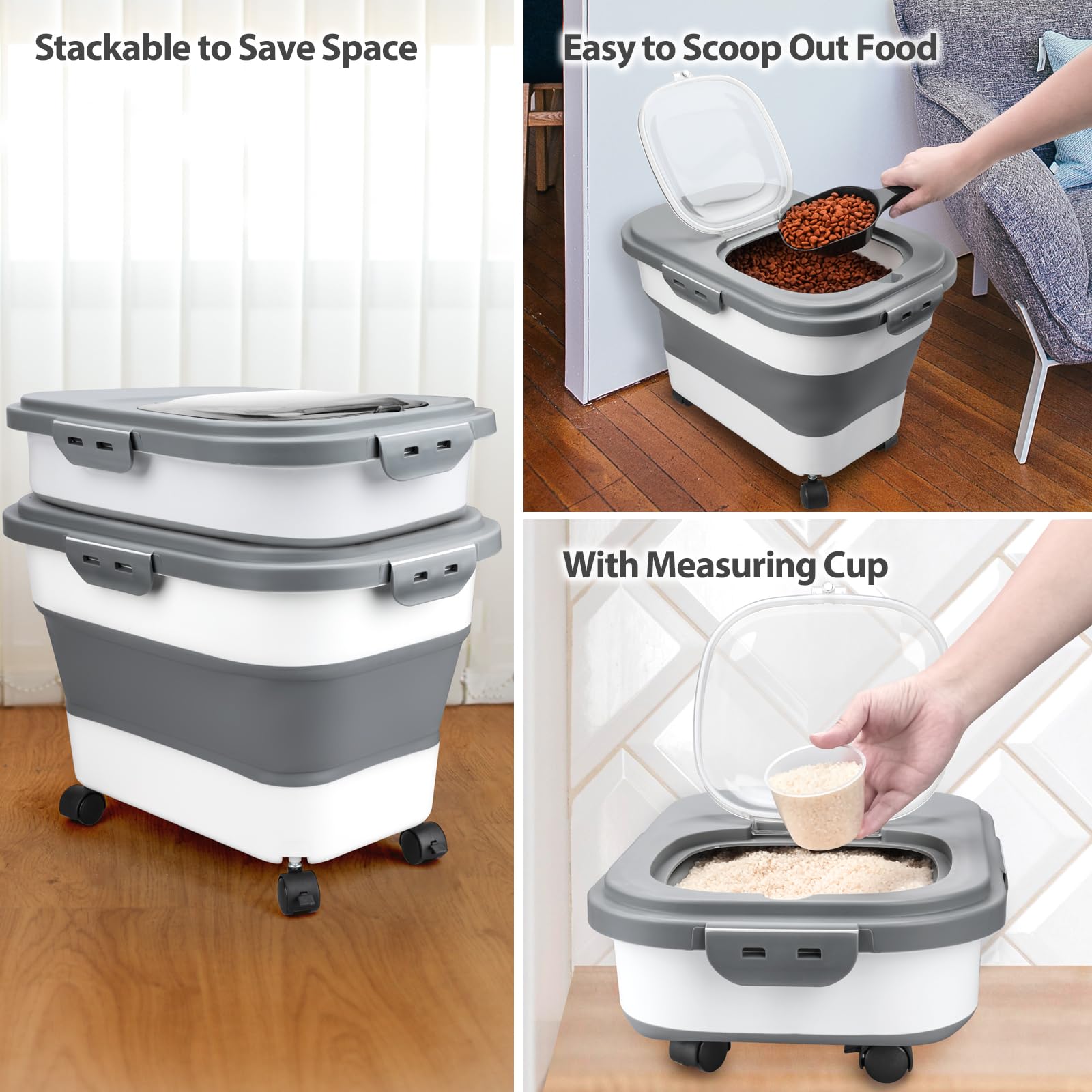 Stackable to Save Space

Easy to Scoop Out Food

With Measuring Cup