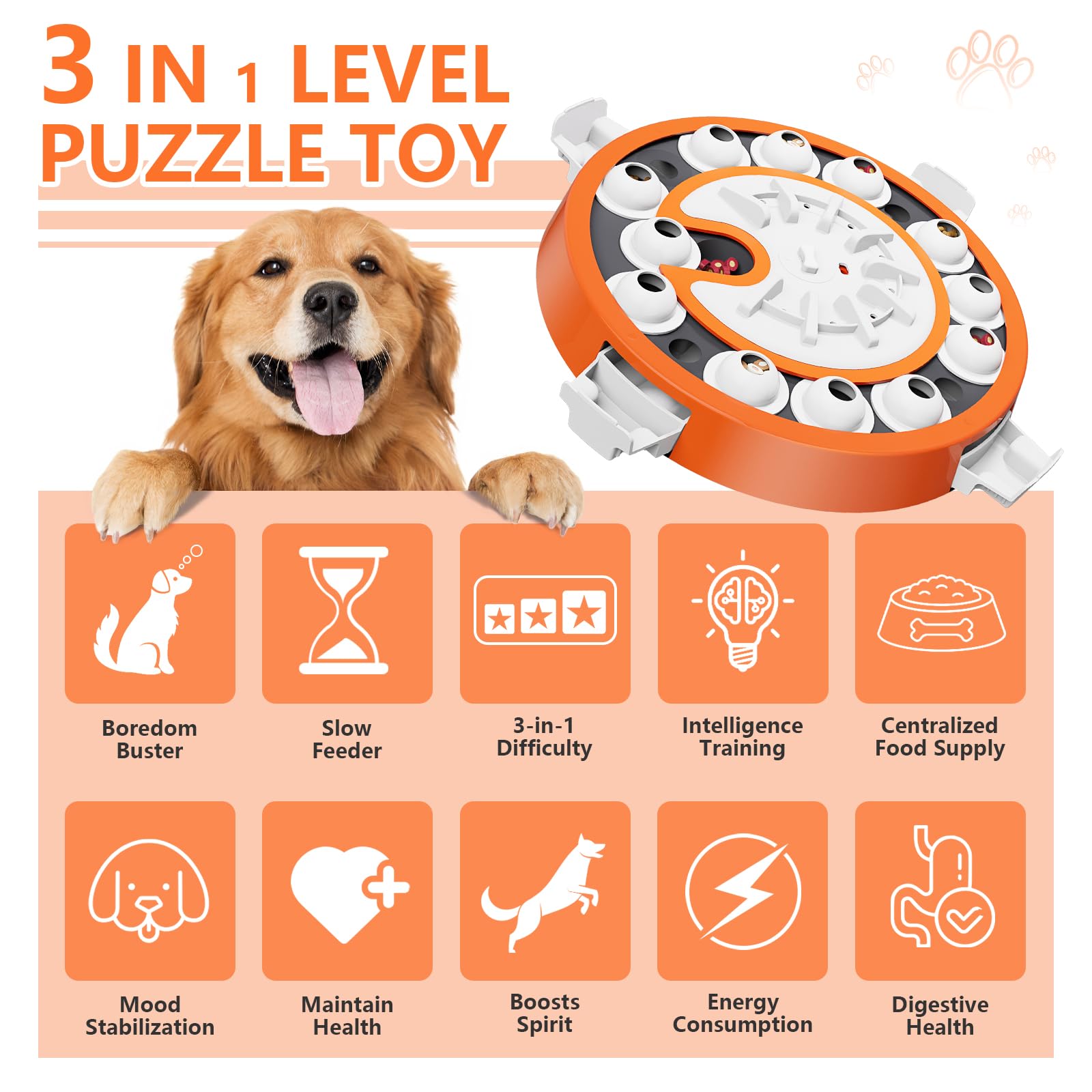 3 IN 1 LEVEL PUZZLE TOY

Boredom Buster

Slow Feeder

3-in-1 Difficulty

Intelligence Training

Centralized Food Supply

Mood Stabilization

Maintain Health

Boosts Spirit

Energy Consumption

Digestive Health