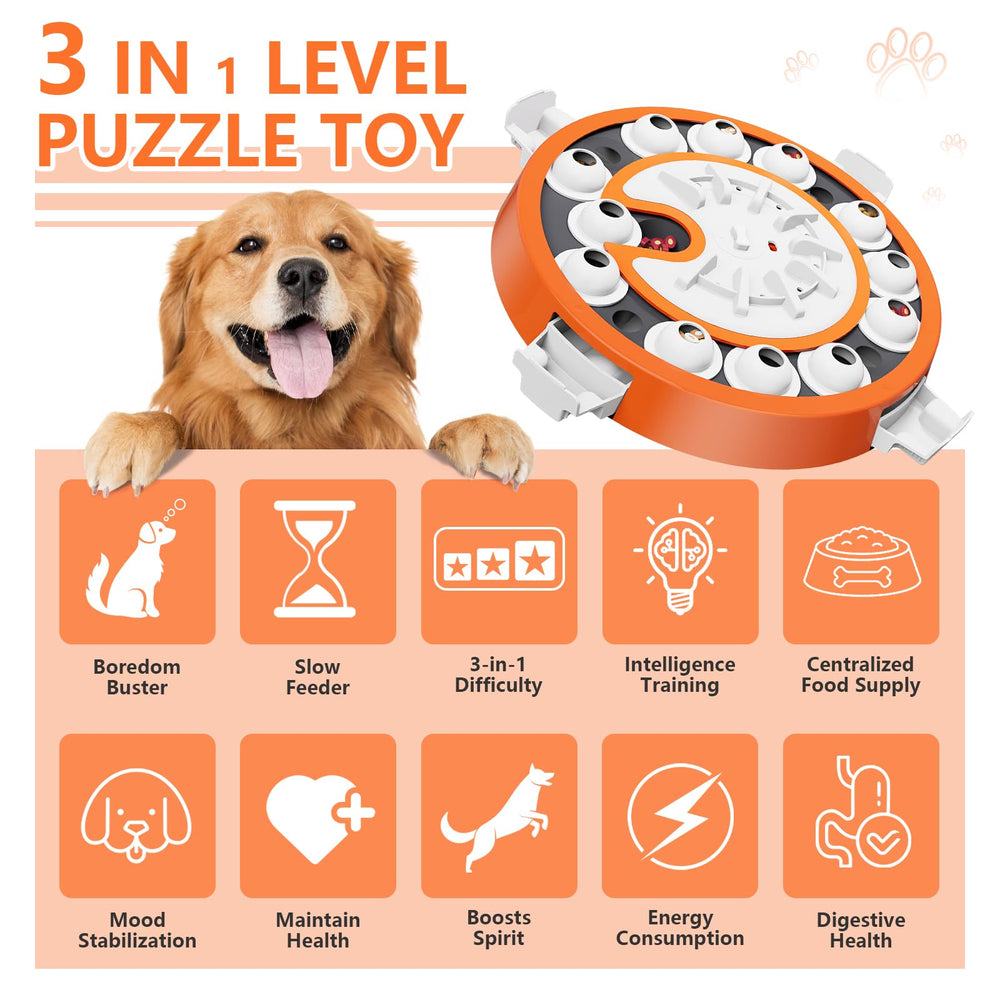 3 IN 1 LEVEL
PUZZLE TOY

Boredom Buster

Slow Feeder

3-in-1 Difficulty

Intelligence Training

Centralized Food Supply

Mood Stabilization

Maintain Health

Boosts Spirit

Energy Consumption

Digestive Health