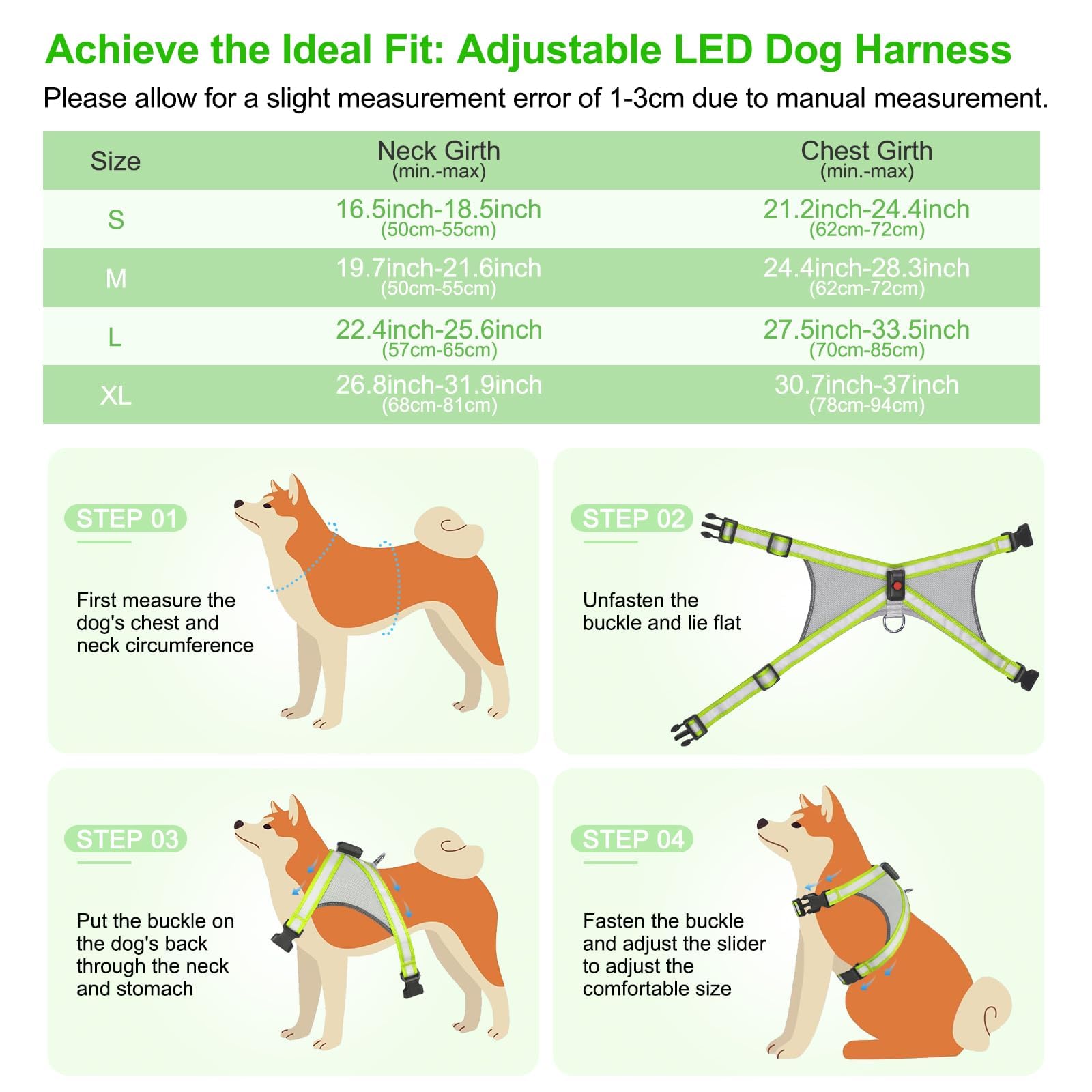 Achieve the Ideal Fit: Adjustable LED Dog Harness

Please allow for a slight measurement error of 1-3cm due to manual measurement.

| Size | Neck Girth (min.-max) | Chest Girth (min.-max) |
|---|---|---|
| S | 16.5inch-18.5inch (50cm-55cm) | 21.2inch-24.4inch (62cm-72cm) |
| M | 19.7inch-21.6inch (50cm-55cm) | 24.4inch-28.3inch (62cm-72cm) |
| L | 22.4inch-25.6inch (57cm-65cm) | 27.5inch-33.5inch (70cm-85cm) |
| XL | 26.8inch-31.9inch (68cm-81cm) | 30.7inch-37inch (78cm-94cm) |

STEP 01

First measure the dog's chest and neck circumference

STEP 02

Unfasten the buckle and lie flat

STEP 03

Put the buckle on the dog's back through the neck and stomach

STEP 04

Fasten the buckle and adjust the slider to adjust the comfortable size