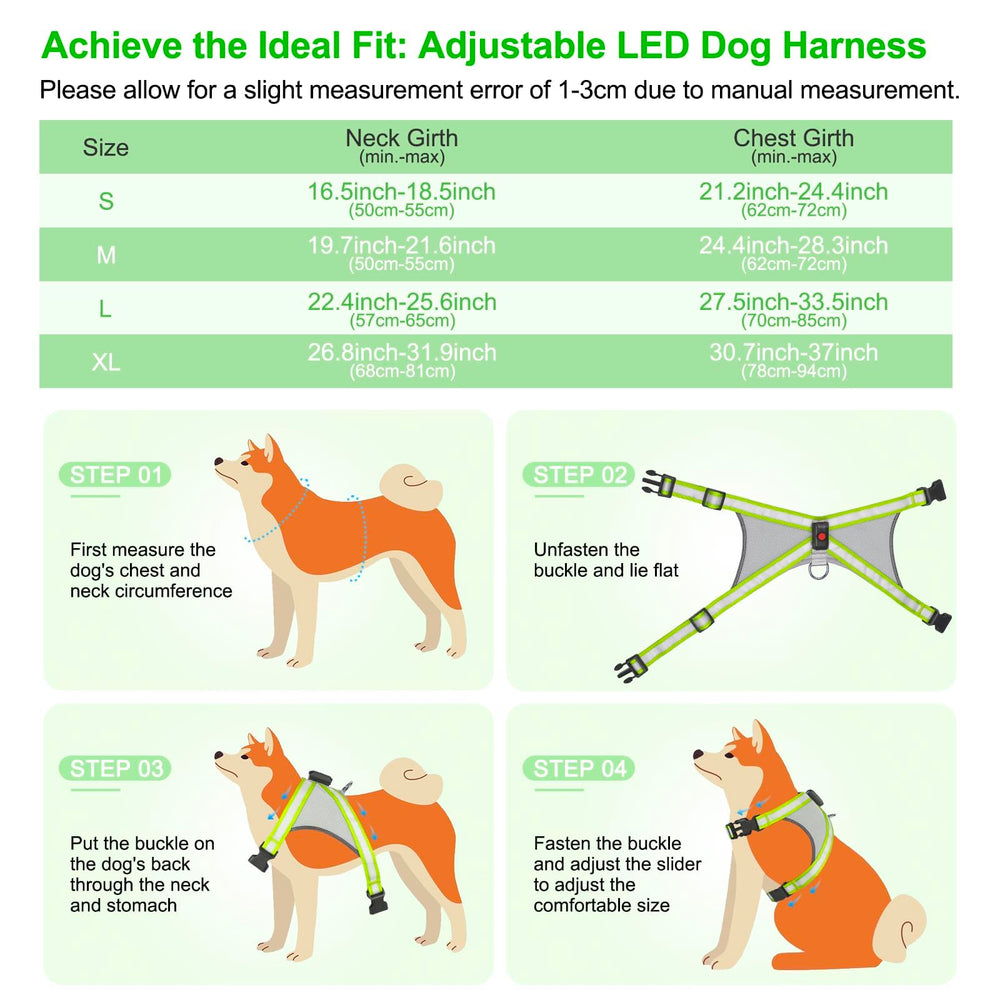 Achieve the Ideal Fit: Adjustable LED Dog Harness

Please allow for a slight measurement error of 1-3cm due to manual measurement.

| Size | Neck Girth (min.-max) | Chest Girth (min.-max) |
|---|---|---|
| S | 16.5inch-18.5inch (50cm-55cm) | 21.2inch-24.4inch (62cm-72cm) |
| M | 19.7inch-21.6inch (50cm-55cm) | 24.4inch-28.3inch (62cm-72cm) |
| L | 22.4inch-25.6inch (57cm-65cm) | 27.5inch-33.5inch (70cm-85cm) |
| XL | 26.8inch-31.9inch (68cm-81cm) | 30.7inch-37inch (78cm-94cm) |

STEP 01
First measure the dog's chest and neck circumference

STEP 02
Unfasten the buckle and lie flat

STEP 03
Put the buckle on the dog's back through the neck and stomach

STEP 04
Fasten the buckle and adjust the slider to adjust the comfortable size