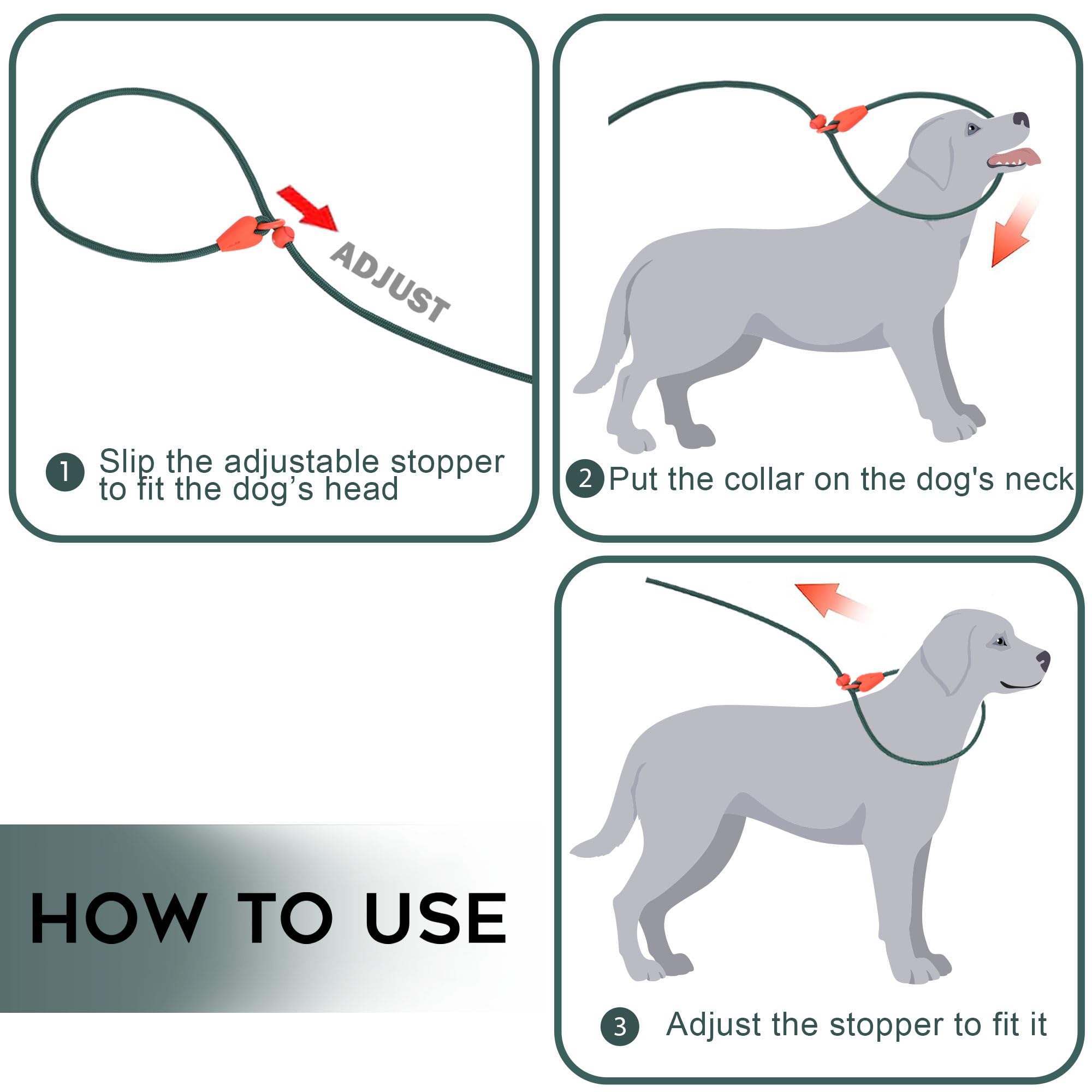 ADJUST

1 Slip the adjustable stopper to fit the dog’s head

2 Put the collar on the dog's neck

HOW TO USE

3 Adjust the stopper to fit it