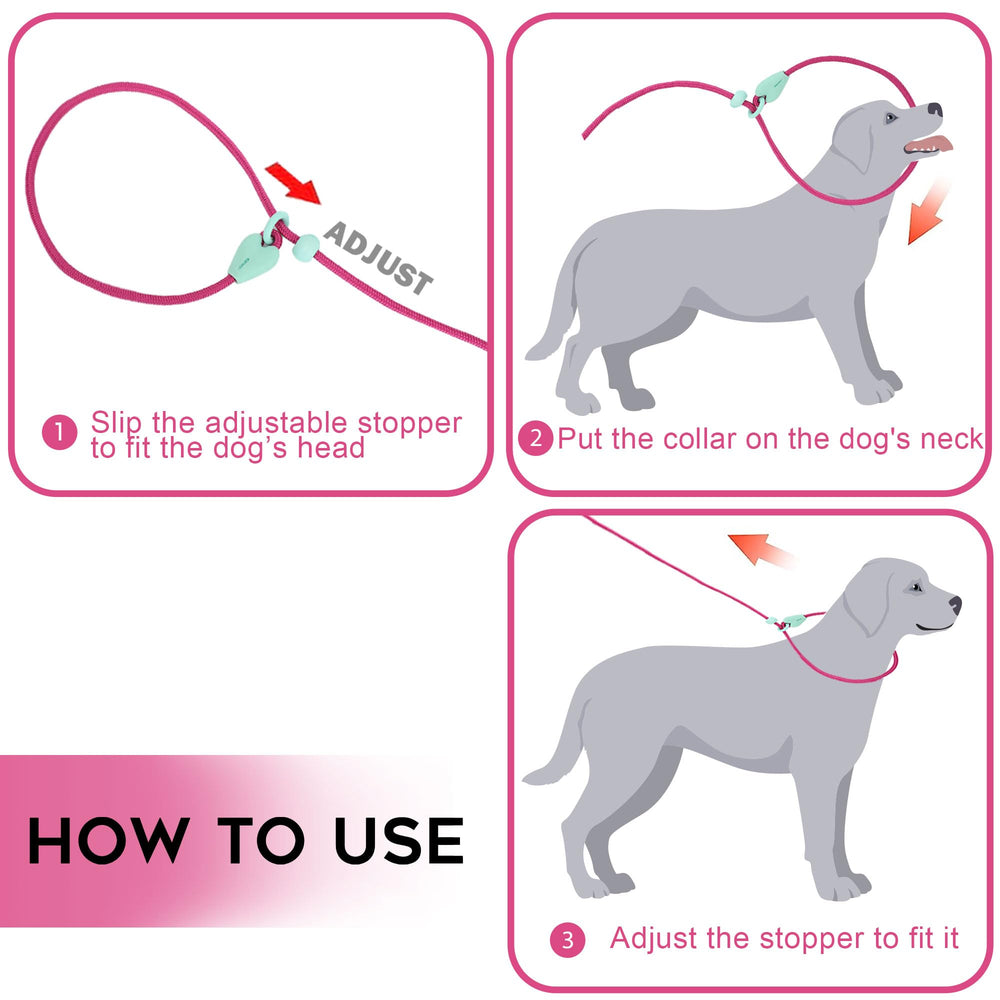 ADJUST

1 Slip the adjustable stopper to fit the dog's head

2 Put the collar on the dog's neck

HOW TO USE

3 Adjust the stopper to fit it