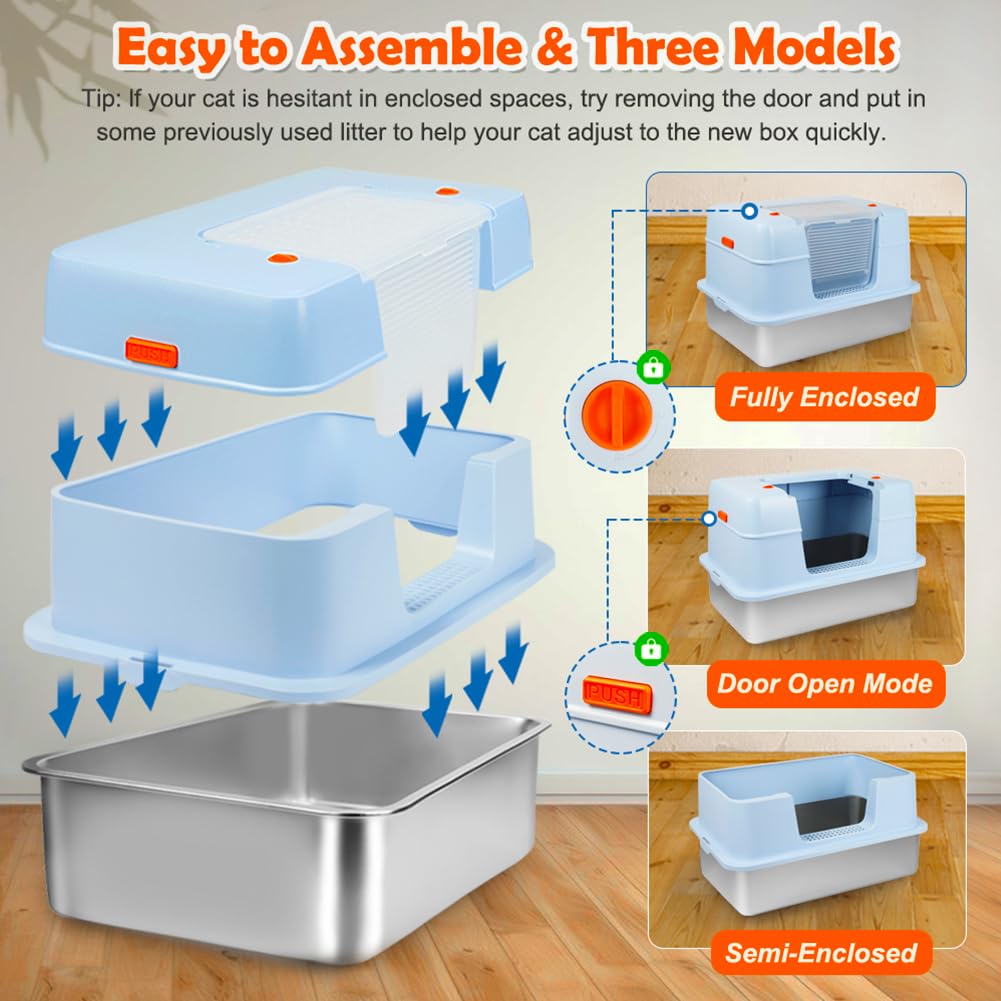 Easy to Assemble & Three Models

Tip: If your cat is hesitant in enclosed spaces, try removing the door and put in some previously used litter to help your cat adjust to the new box quickly.

PUSH

Fully Enclosed

PUSH

Door Open Mode

Semi-Enclosed