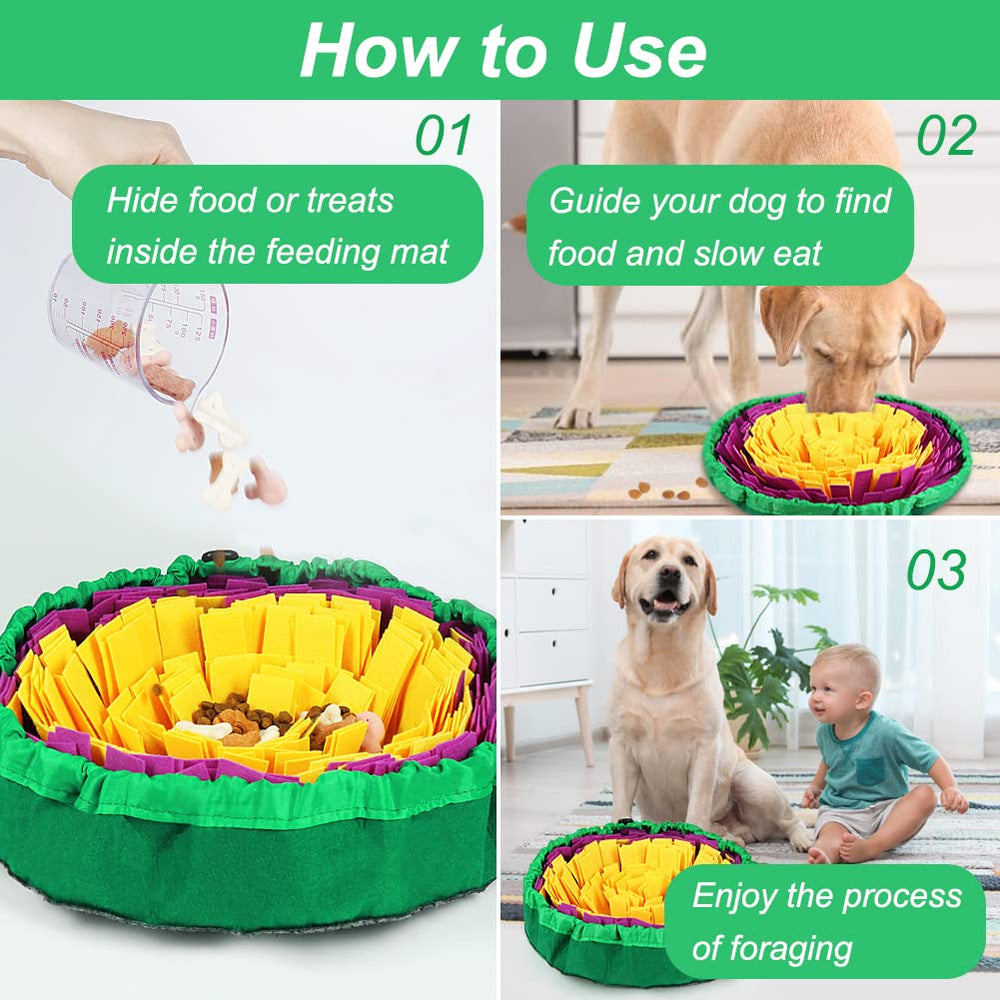 How to Use

01

Hide food or treats inside the feeding mat

02

Guide your dog to find food and slow eat

03

Enjoy the process of foraging