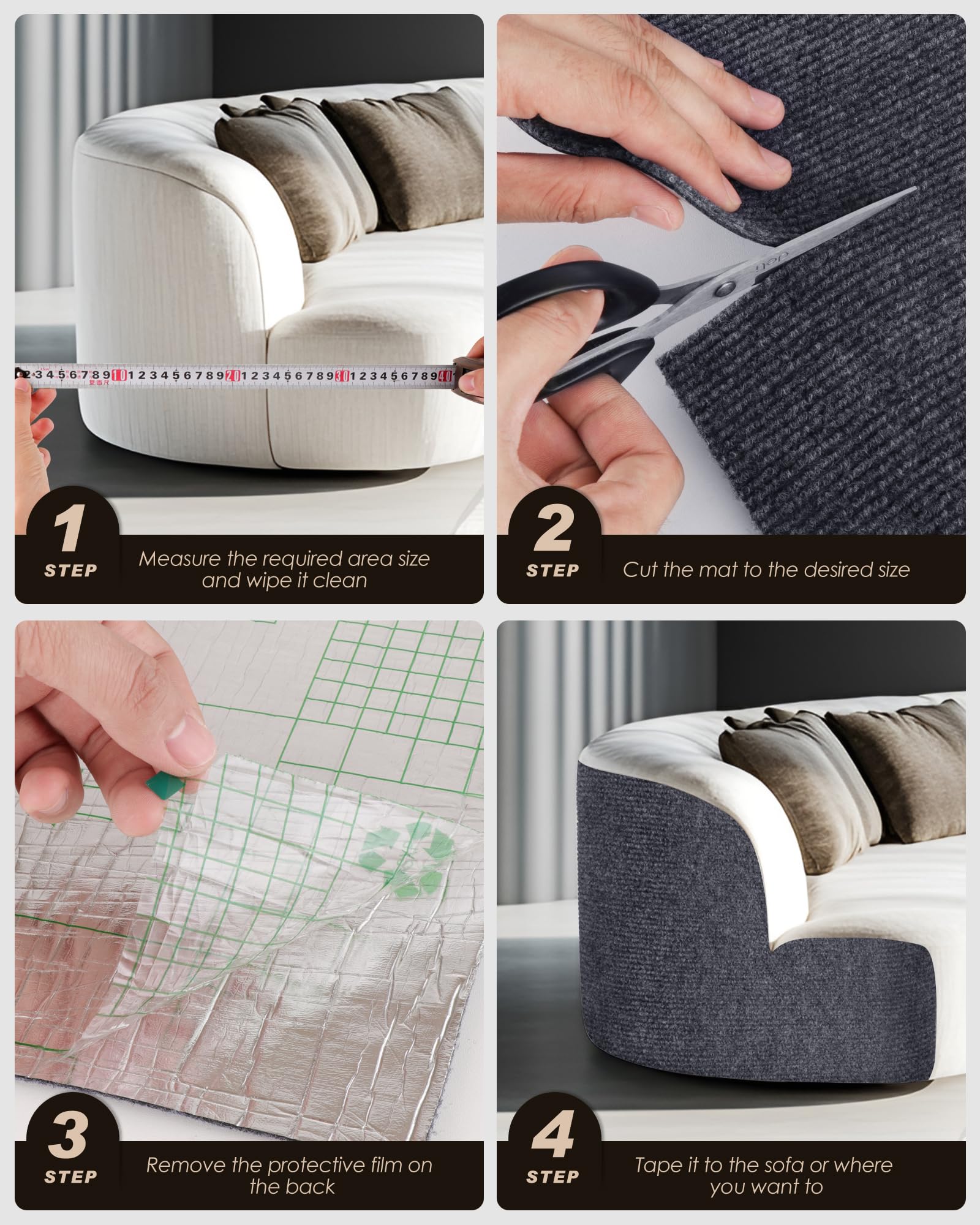 1
STEP
Measure the required area size and wipe it clean

2
STEP
Cut the mat to the desired size

3
STEP
Remove the protective film on the back

4
STEP
Tape it to the sofa or where you want to