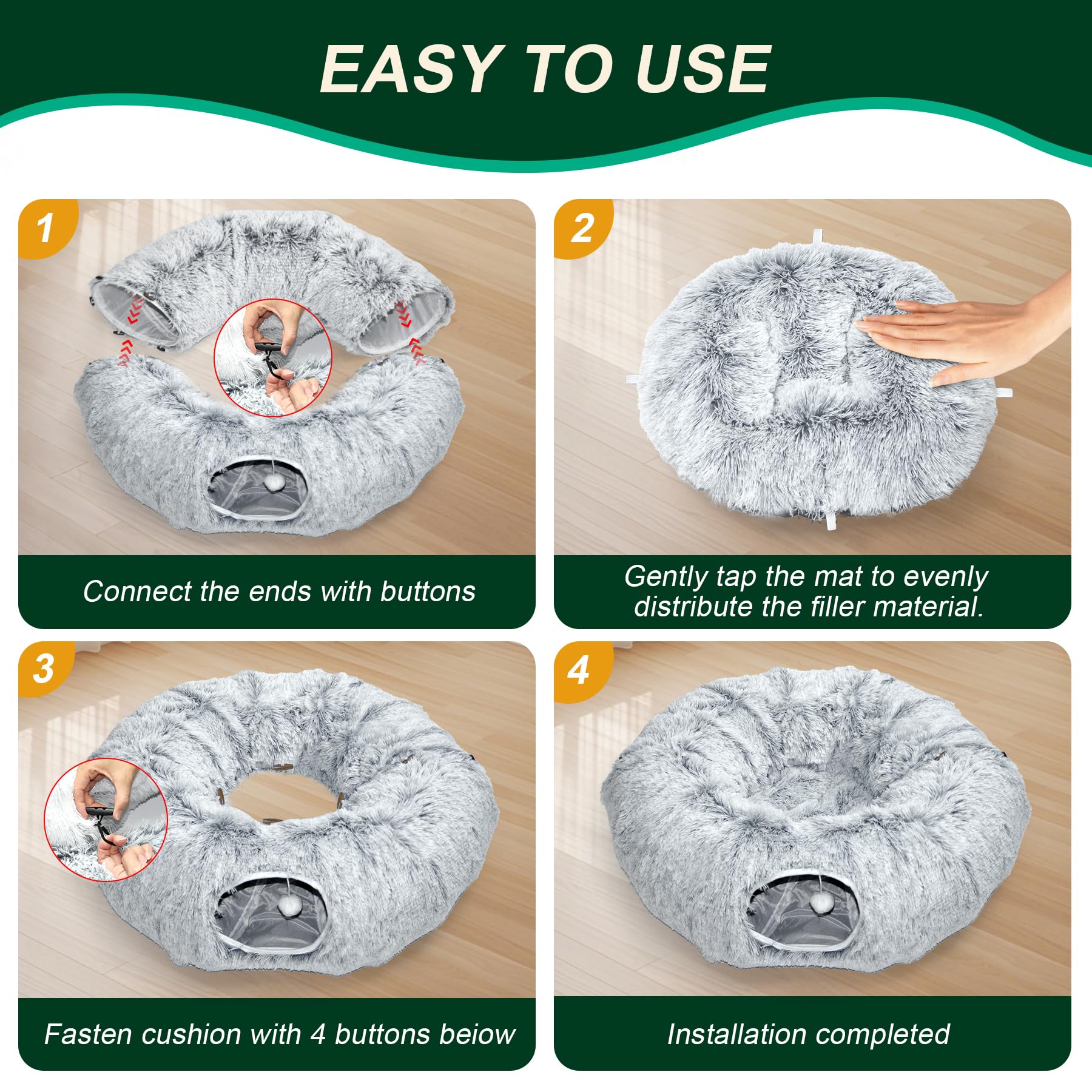 EASY TO USE

1

Connect the ends with buttons

2

Gently tap the mat to evenly distribute the filler material.

3

Fasten cushion with 4 buttons below

4

Installation completed