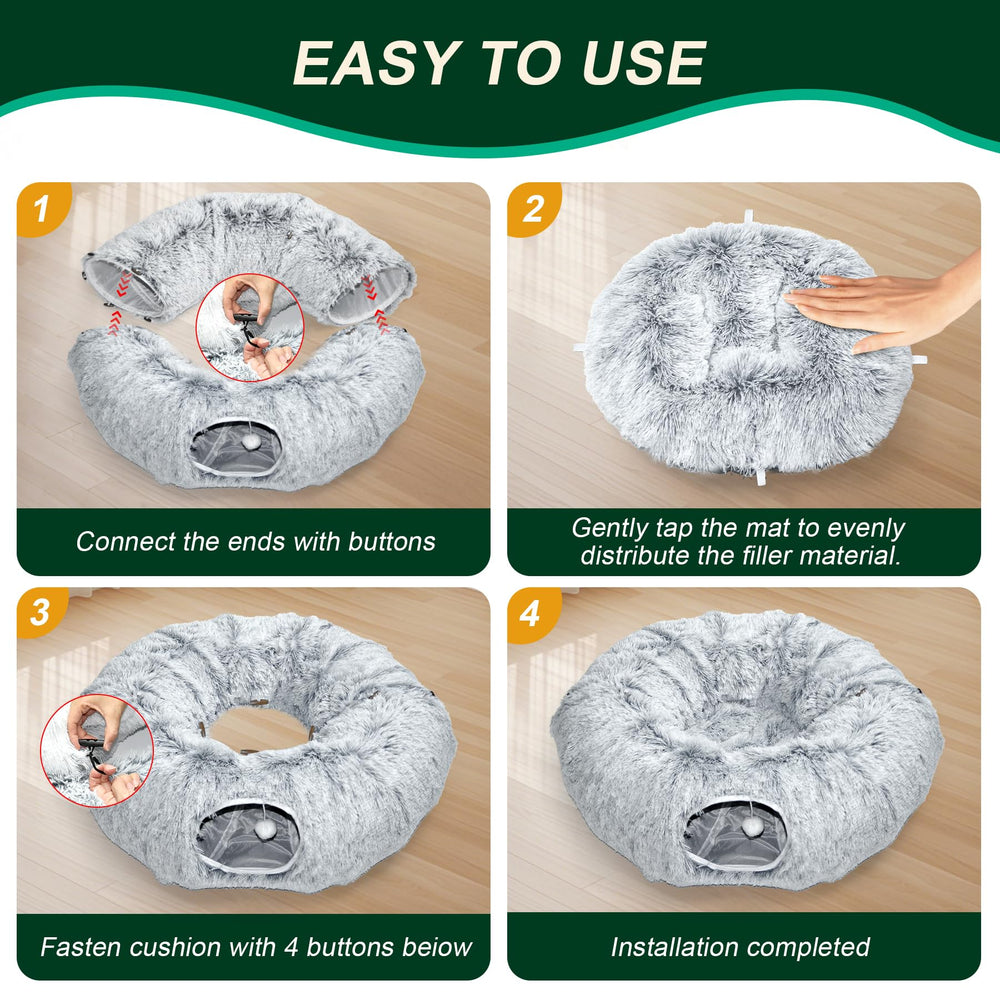 EASY TO USE

1

Connect the ends with buttons

2

Gently tap the mat to evenly distribute the filler material.

3

Fasten cushion with 4 buttons beiow

4

Installation completed