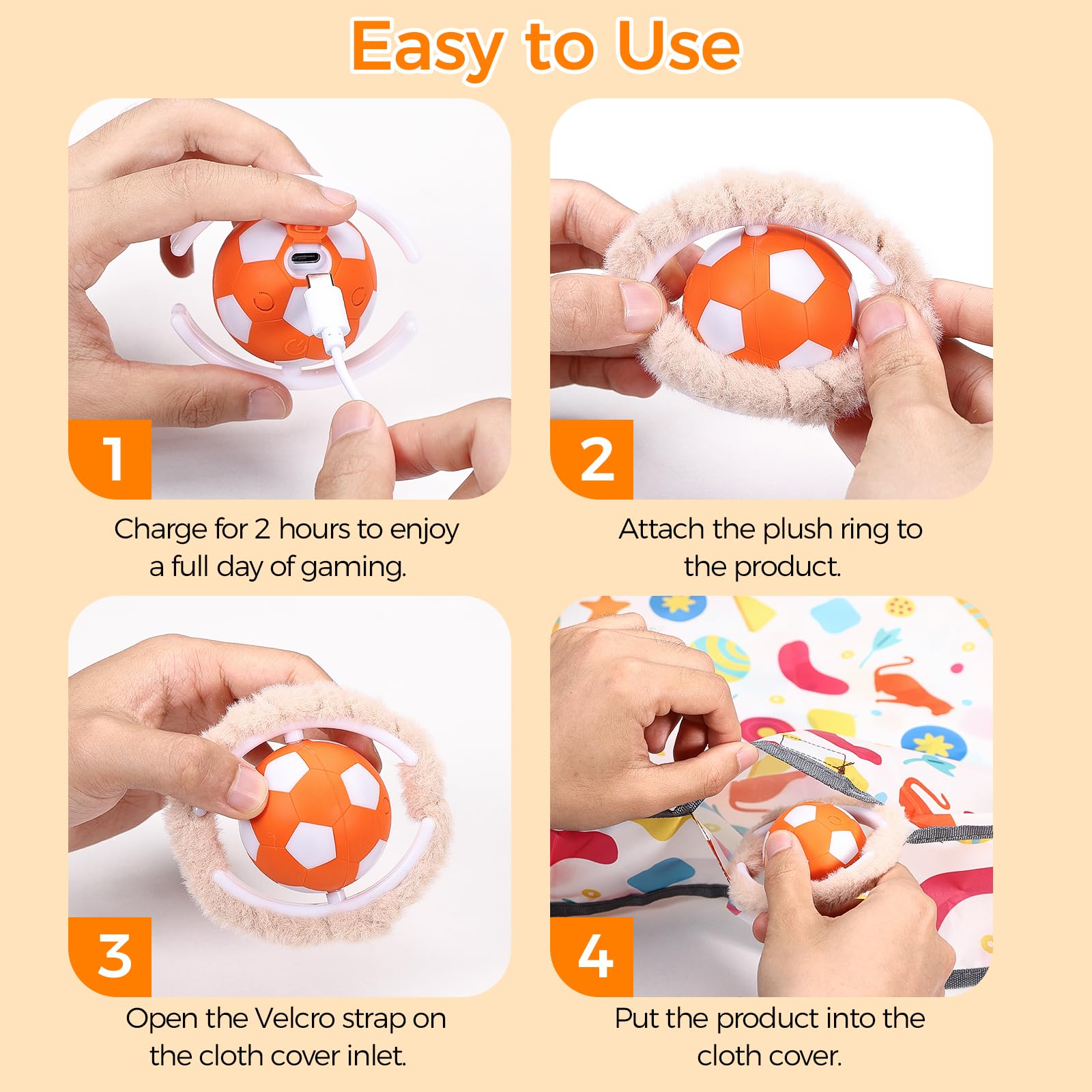 Easy to Use

1

Charge for 2 hours to enjoy a full day of gaming.

2

Attach the plush ring to the product.

3

Open the Velcro strap on the cloth cover inlet.

4

Put the product into the cloth cover.