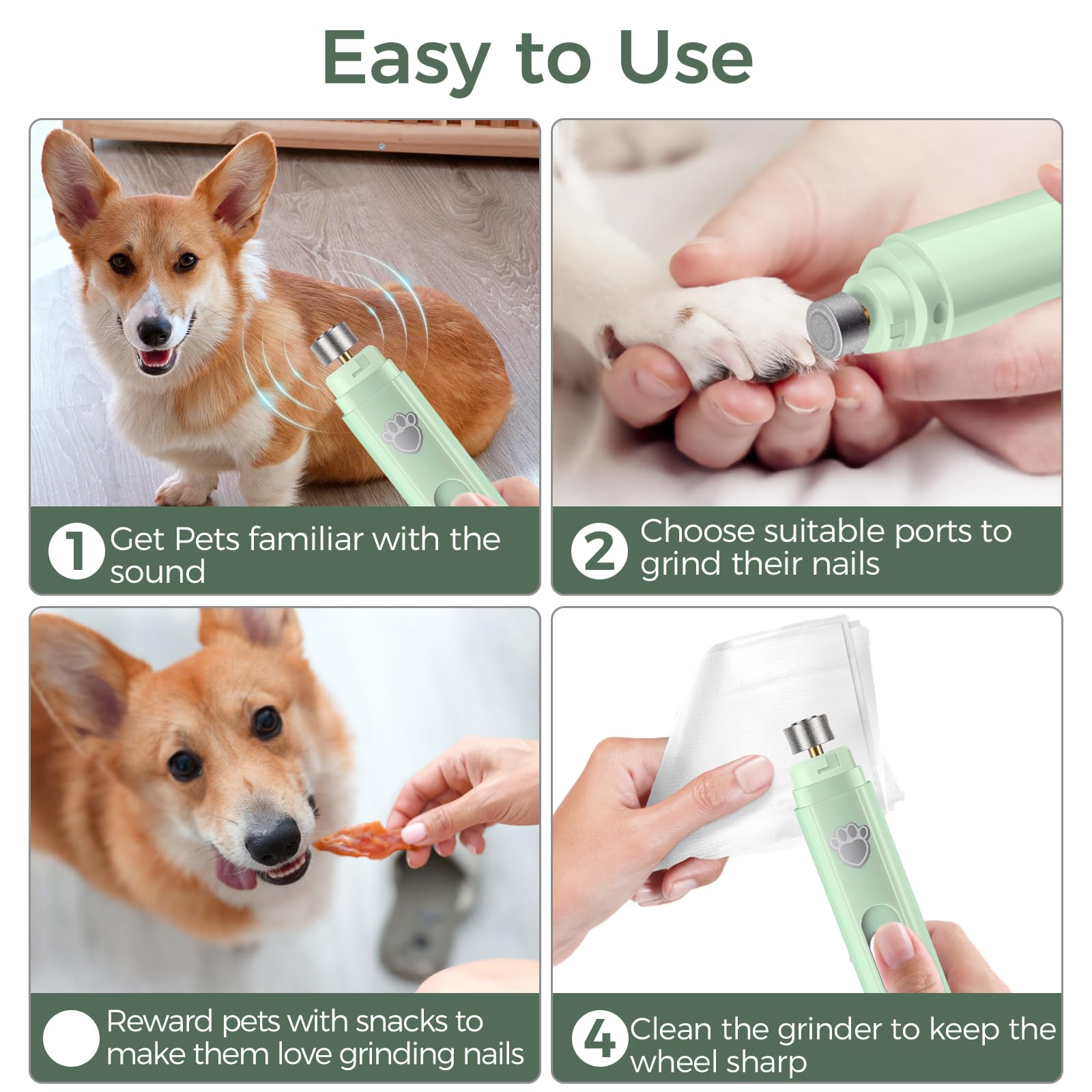 Easy to Use

1 Get Pets familiar with the sound

2 Choose suitable ports to grind their nails

Reward pets with snacks to make them love grinding nails

4 Clean the grinder to keep the wheel sharp