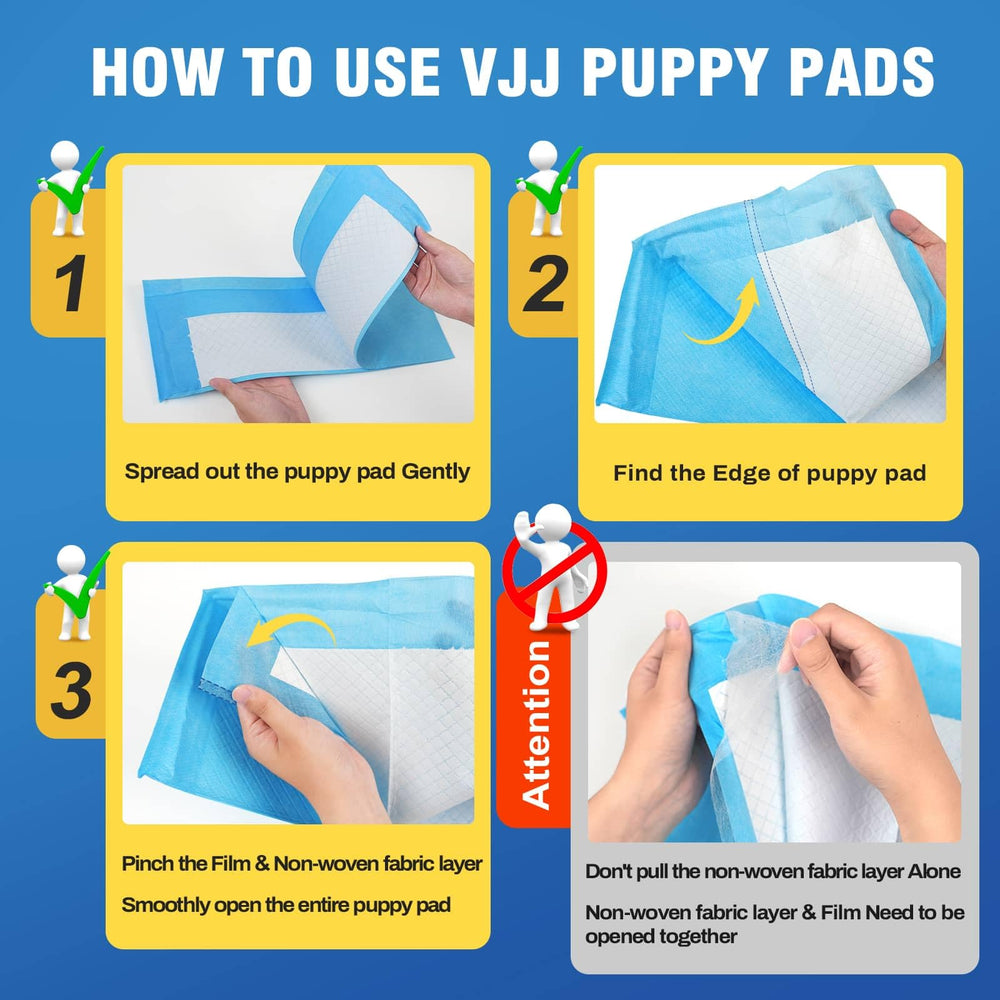 HOW TO USE VJJ PUPPY PADS

1

Spread out the puppy pad Gently

2

Find the Edge of puppy pad

3

Pinch the Film & Non-woven fabric layer

Smoothly open the entire puppy pad

Attention

Don't pull the non-woven fabric layer Alone

Non-woven fabric layer & Film Need to be opened together