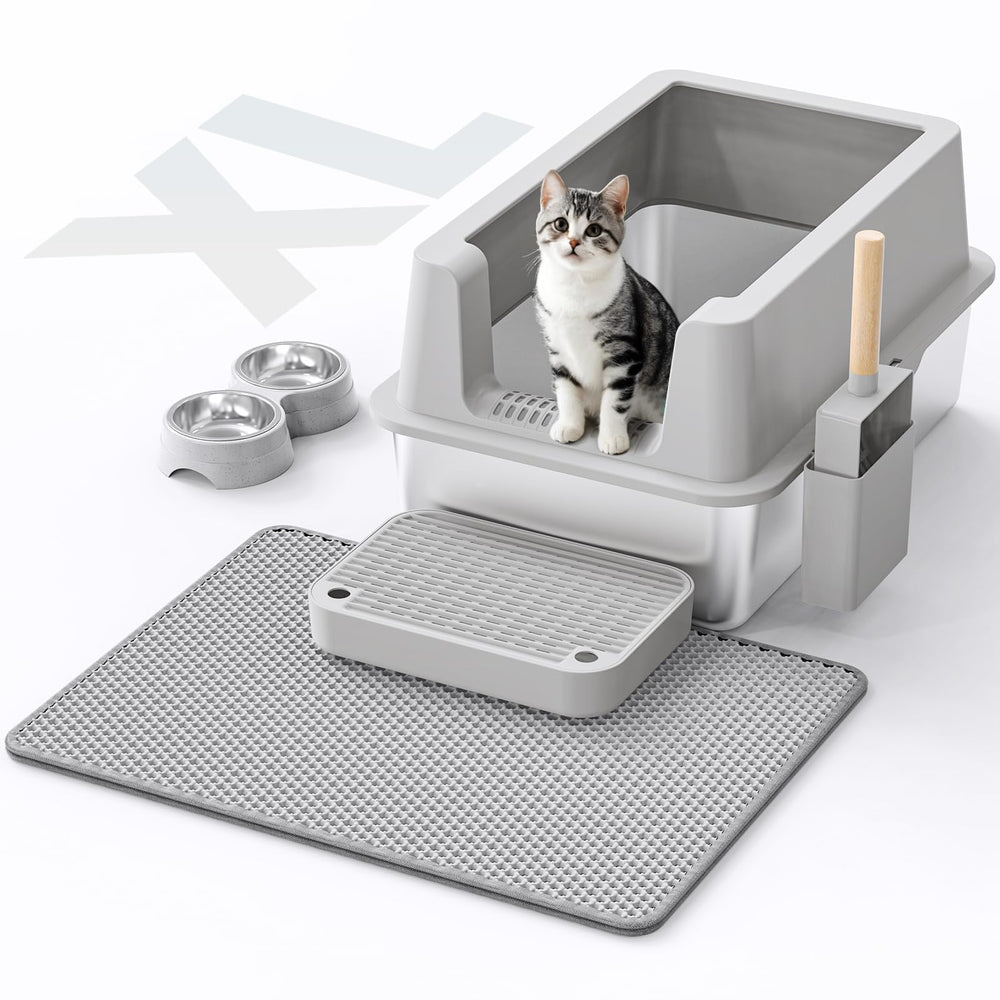 XL