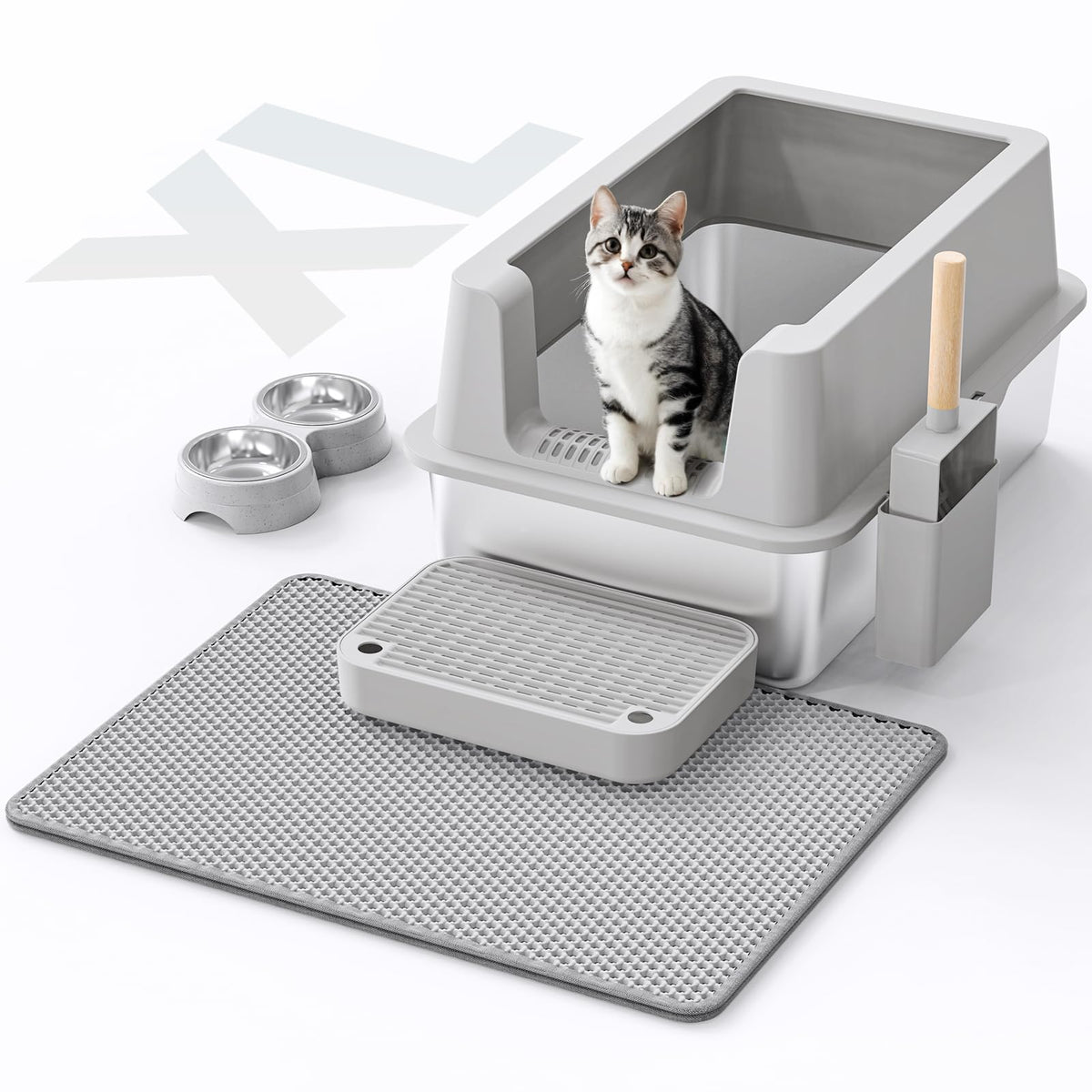 XL