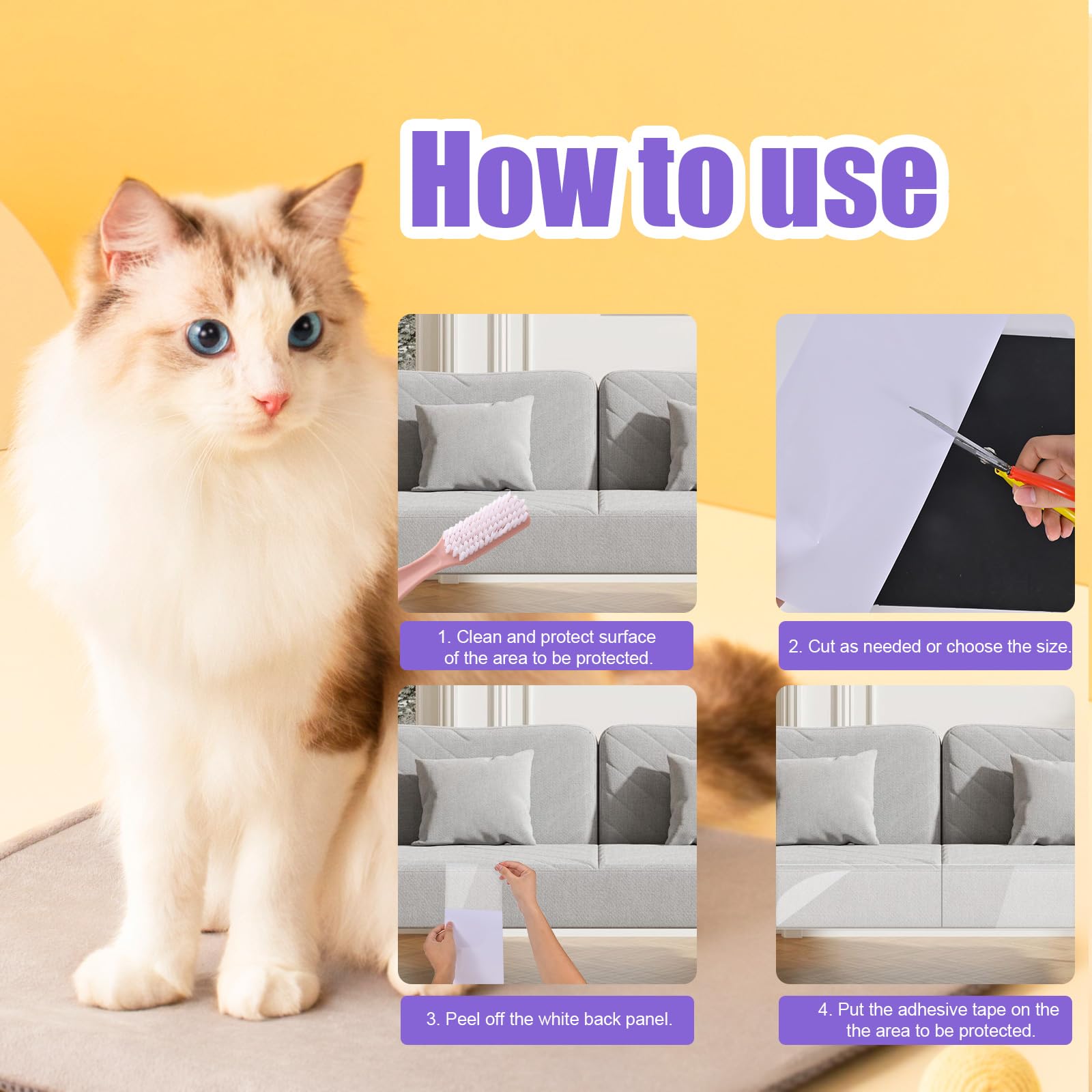 How to use

1. Clean and protect surface of the area to be protected.

2. Cut as needed or choose the size.

3. Peel off the white back panel.

4. Put the adhesive tape on the the area to be protected.