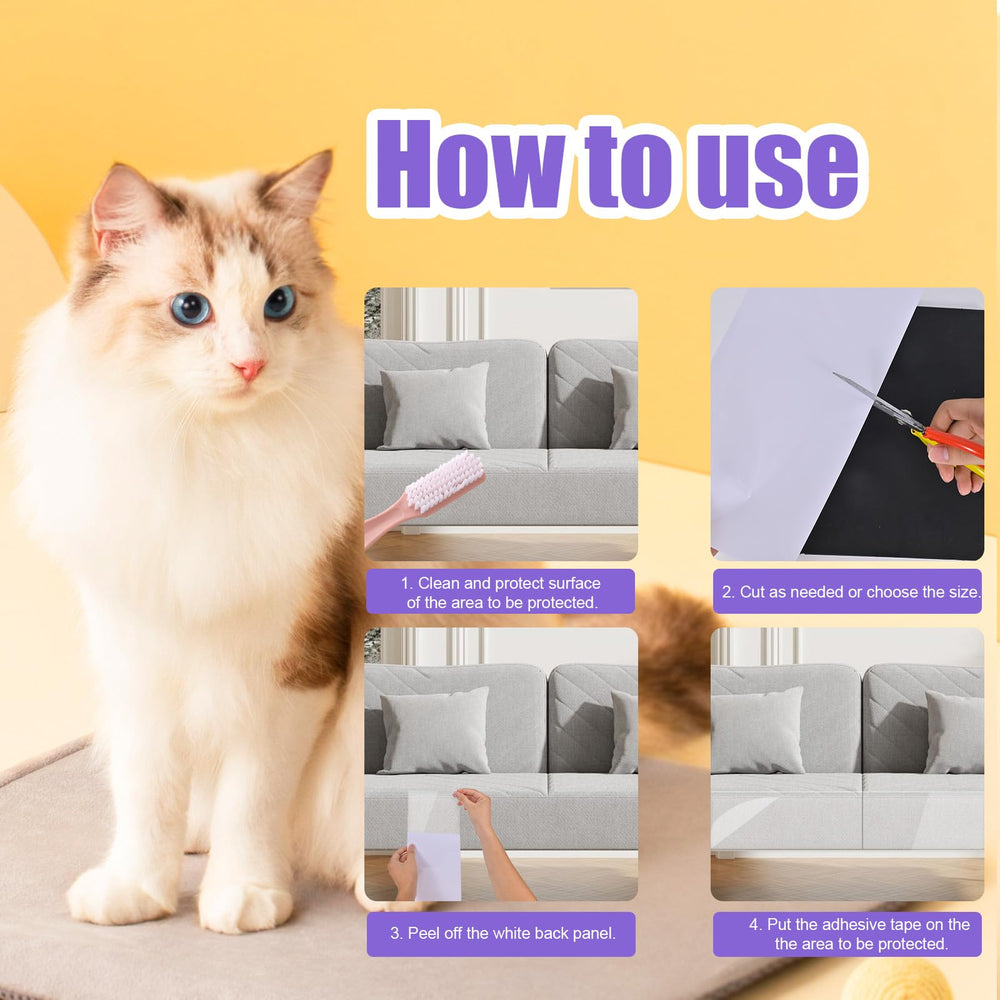 How to use

1. Clean and protect surface of the area to be protected.

2. Cut as needed or choose the size.

3. Peel off the white back panel.

4. Put the adhesive tape on the the area to be protected.