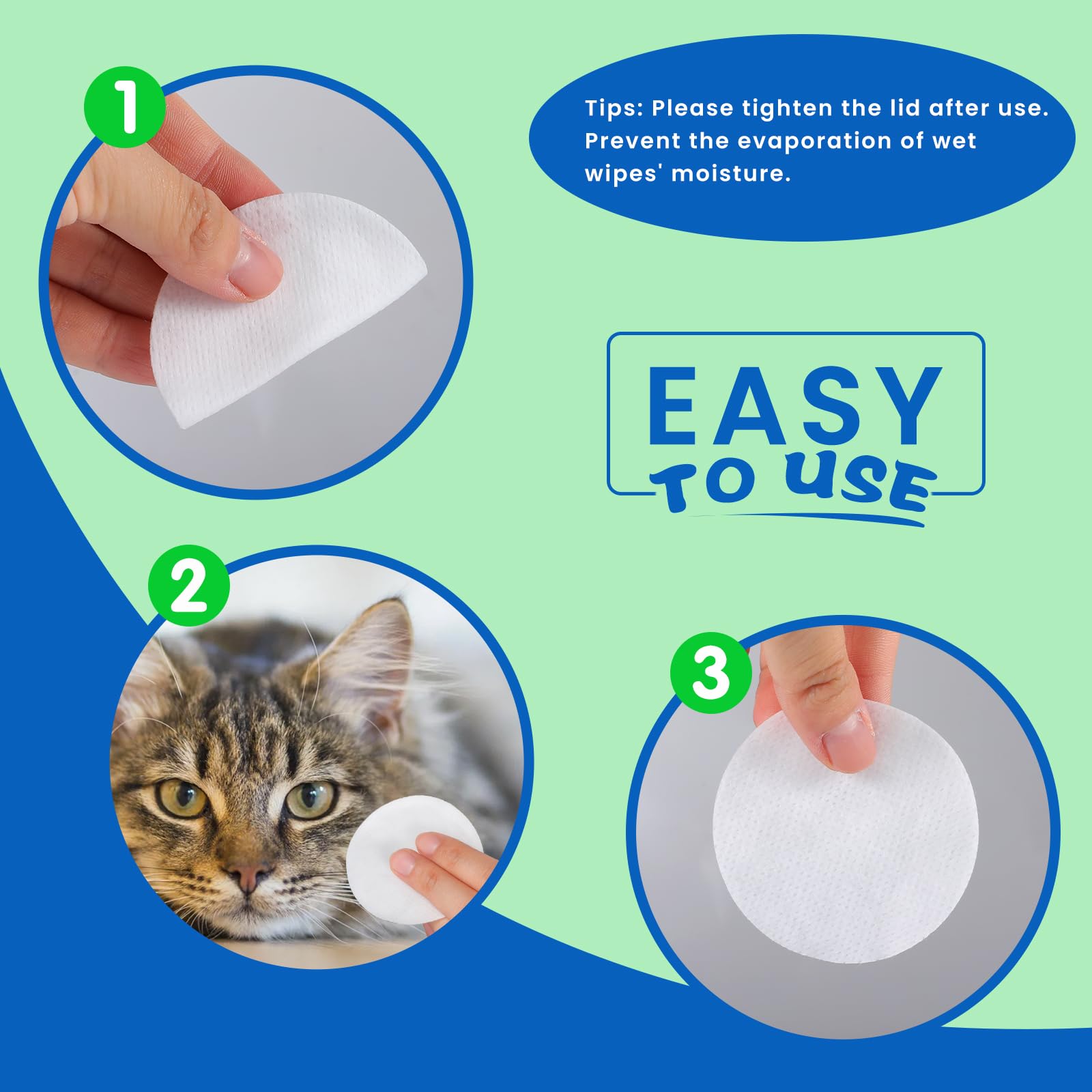 1

Tips: Please tighten the lid after use. Prevent the evaporation of wet wipes' moisture.

EASY TO USE

2

3