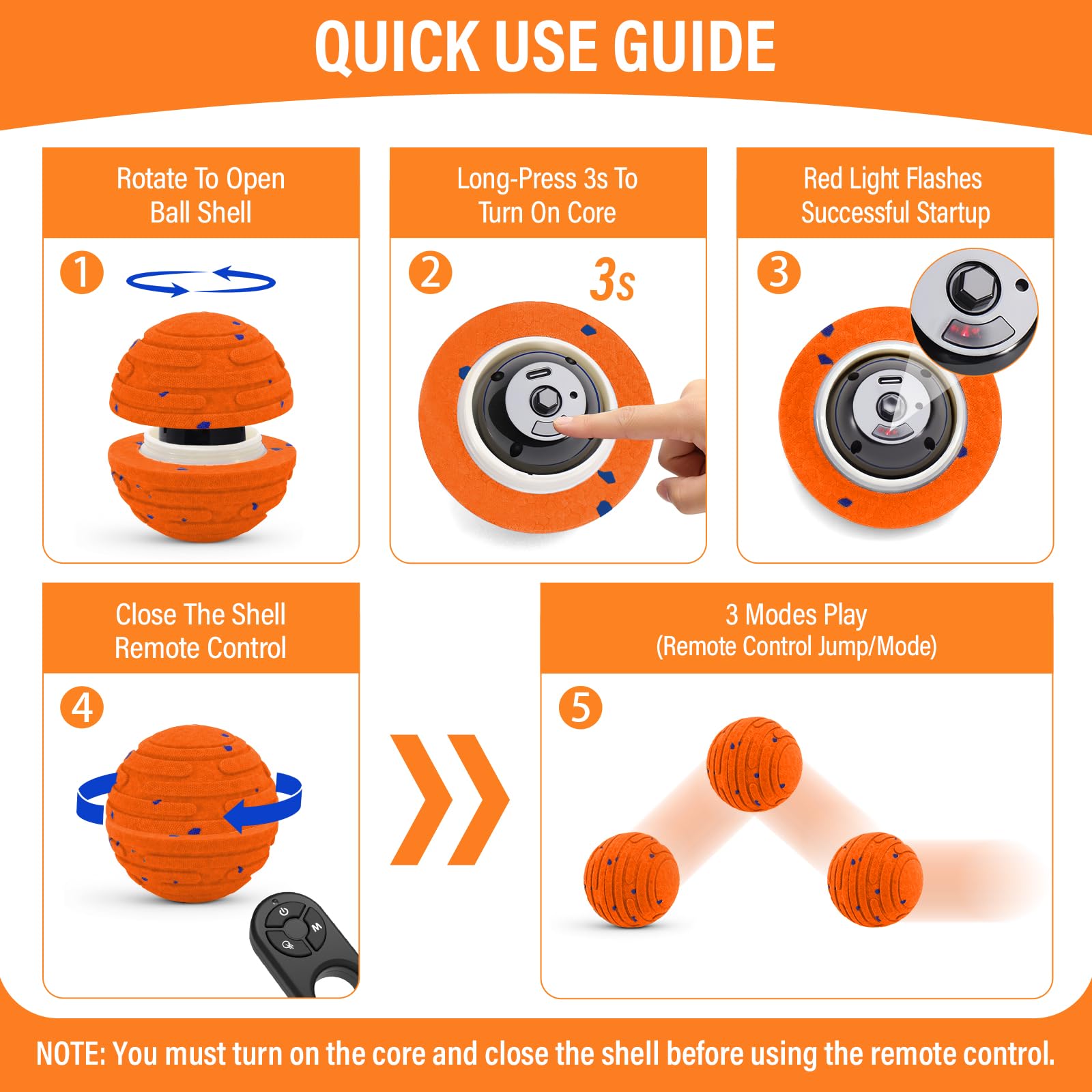 QUICK USE GUIDE

Rotate To Open Ball Shell

1

Long-Press 3s To Turn On Core

2

3s

Red Light Flashes Successful Startup

3

Close The Shell Remote Control

4

M

3 Modes Play (Remote Control Jump/Mode)

5

NOTE: You must turn on the core and close the shell before using the remote control.