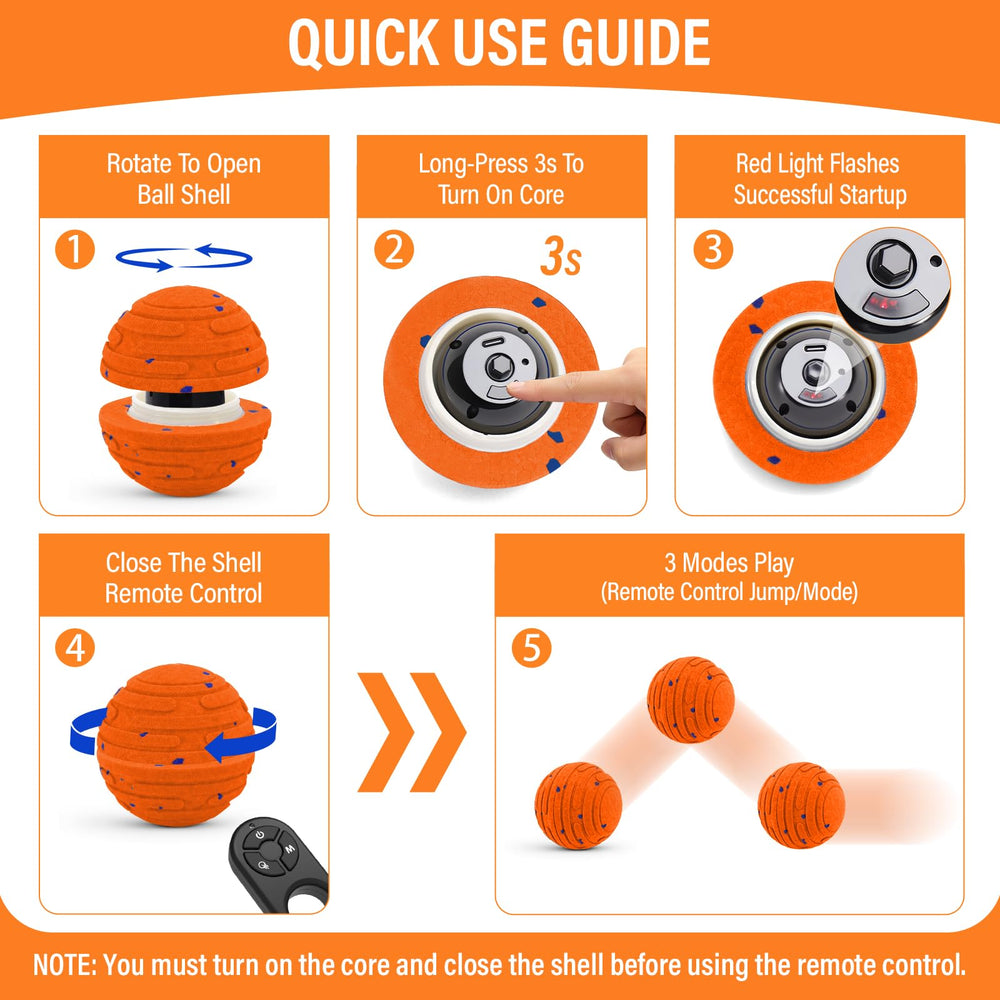 QUICK USE GUIDE

Rotate To Open Ball Shell

1

Long-Press 3s To Turn On Core

2

3s

Red Light Flashes Successful Startup

3

Close The Shell Remote Control

4

M

3 Modes Play
(Remote Control Jump/Mode)

5

NOTE: You must turn on the core and close the shell before using the remote control.