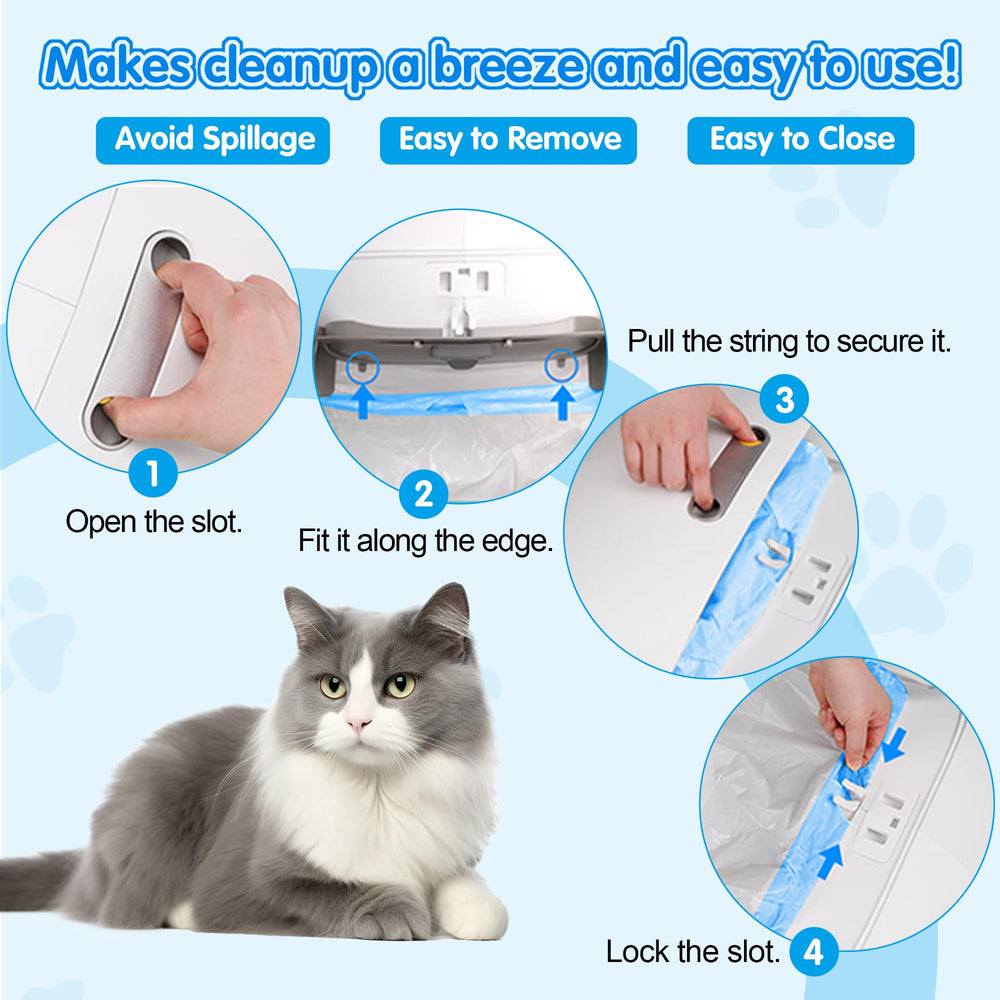 Makes cleanup a breeze and easy to use!

Avoid Spillage

Easy to Remove

Easy to Close

1

Open the slot.

2

Fit it along the edge.

Pull the string to secure it.

3

Lock the slot.

4