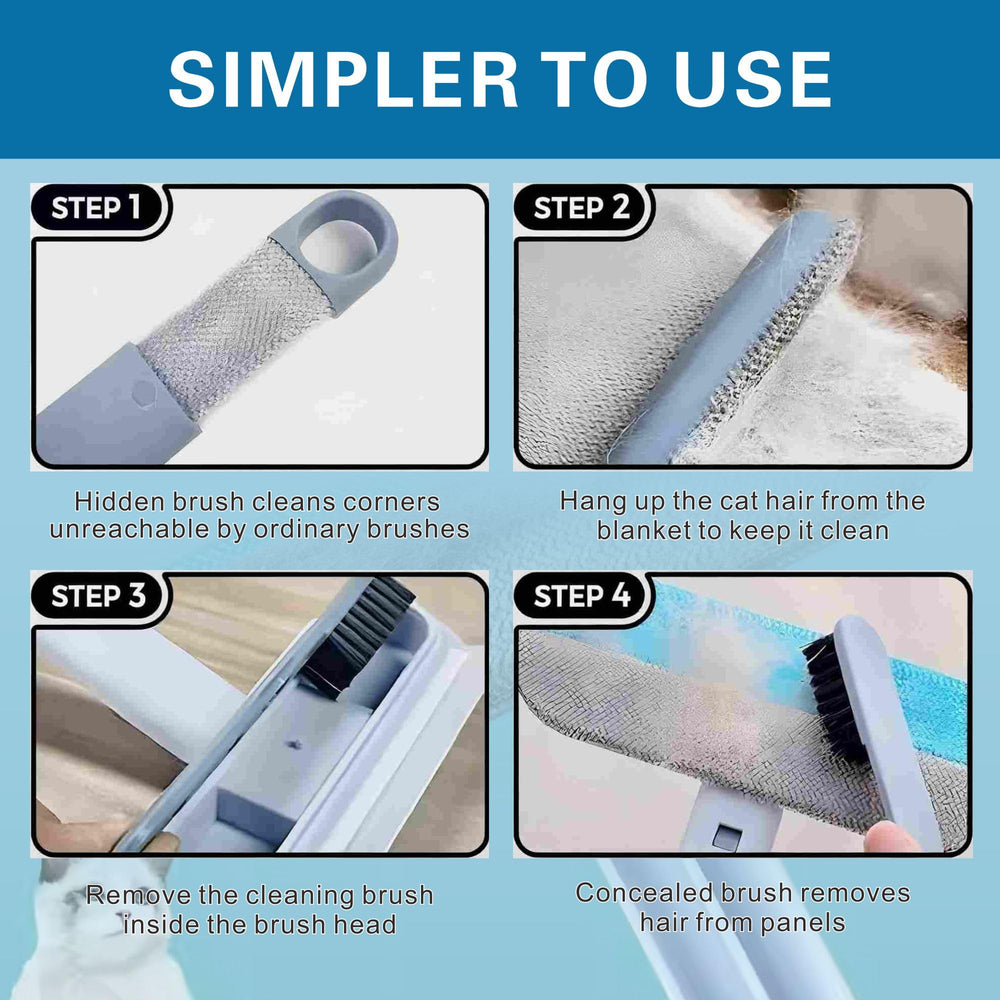 SIMPLER TO USE

STEP 1

Hidden brush cleans corners unreachable by ordinary brushes

STEP 2

Hang up the cat hair from the blanket to keep it clean

STEP 3

Remove the cleaning brush inside the brush head

STEP 4

Concealed brush removes hair from panels