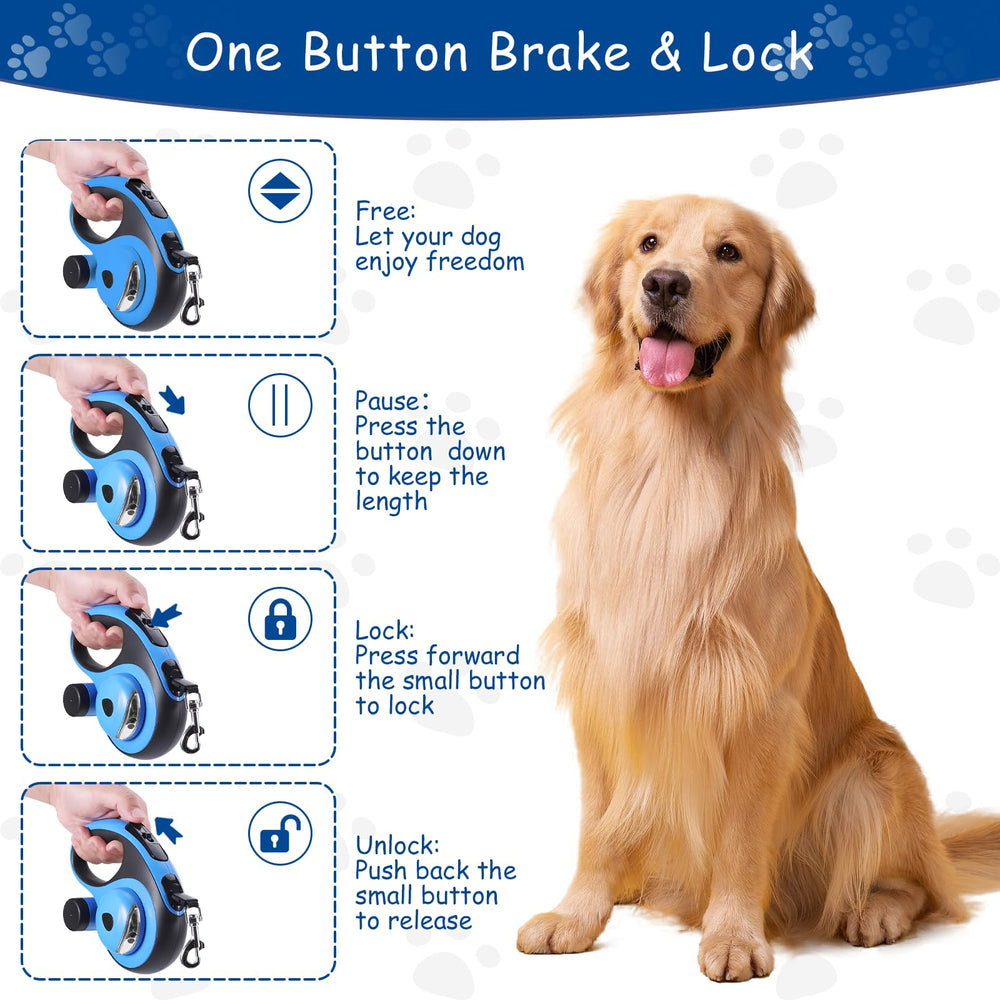 One Button Brake & Lock

Free:
Let your dog enjoy freedom

Pause:
Press the button down to keep the length

Lock:
Press forward the small button to lock

Unlock:
Push back the small button to release