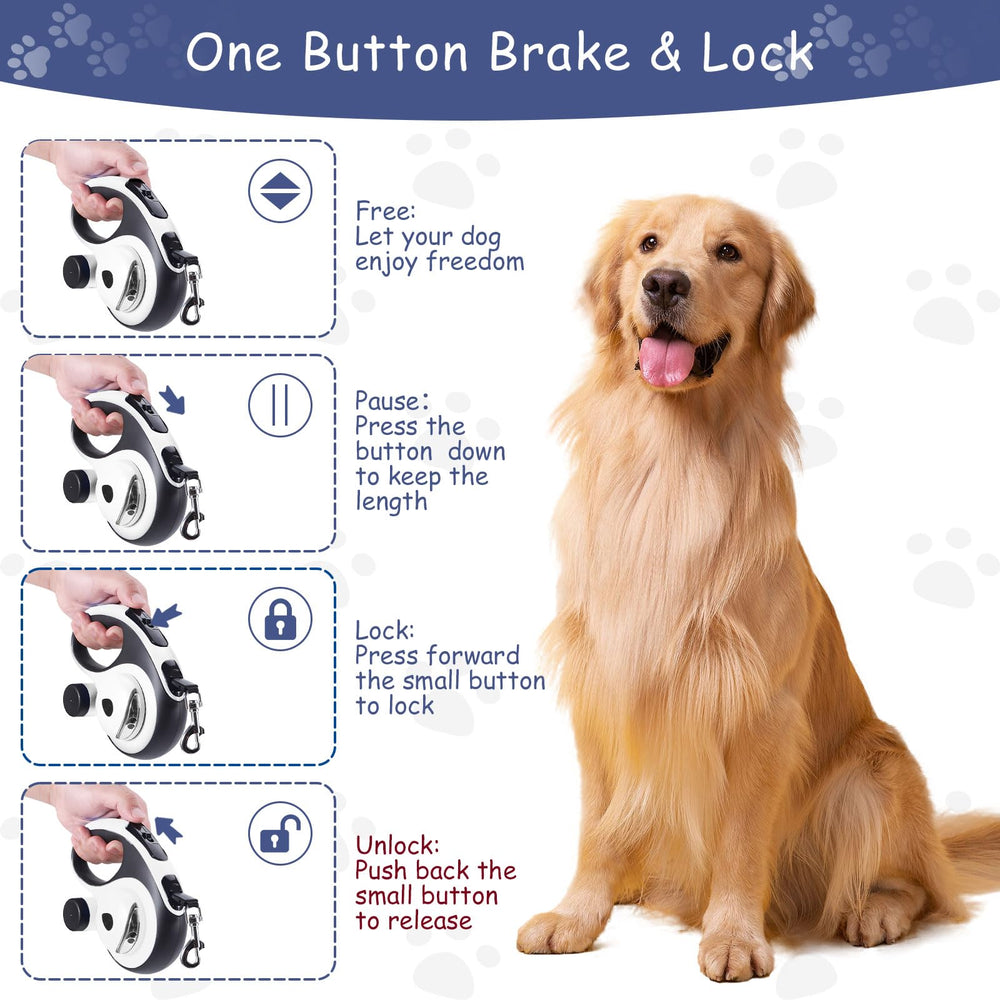 One Button Brake & Lock

Free:
Let your dog enjoy freedom

Pause:
Press the button down to keep the length

Lock:
Press forward the small button to lock

Unlock:
Push back the small button to release