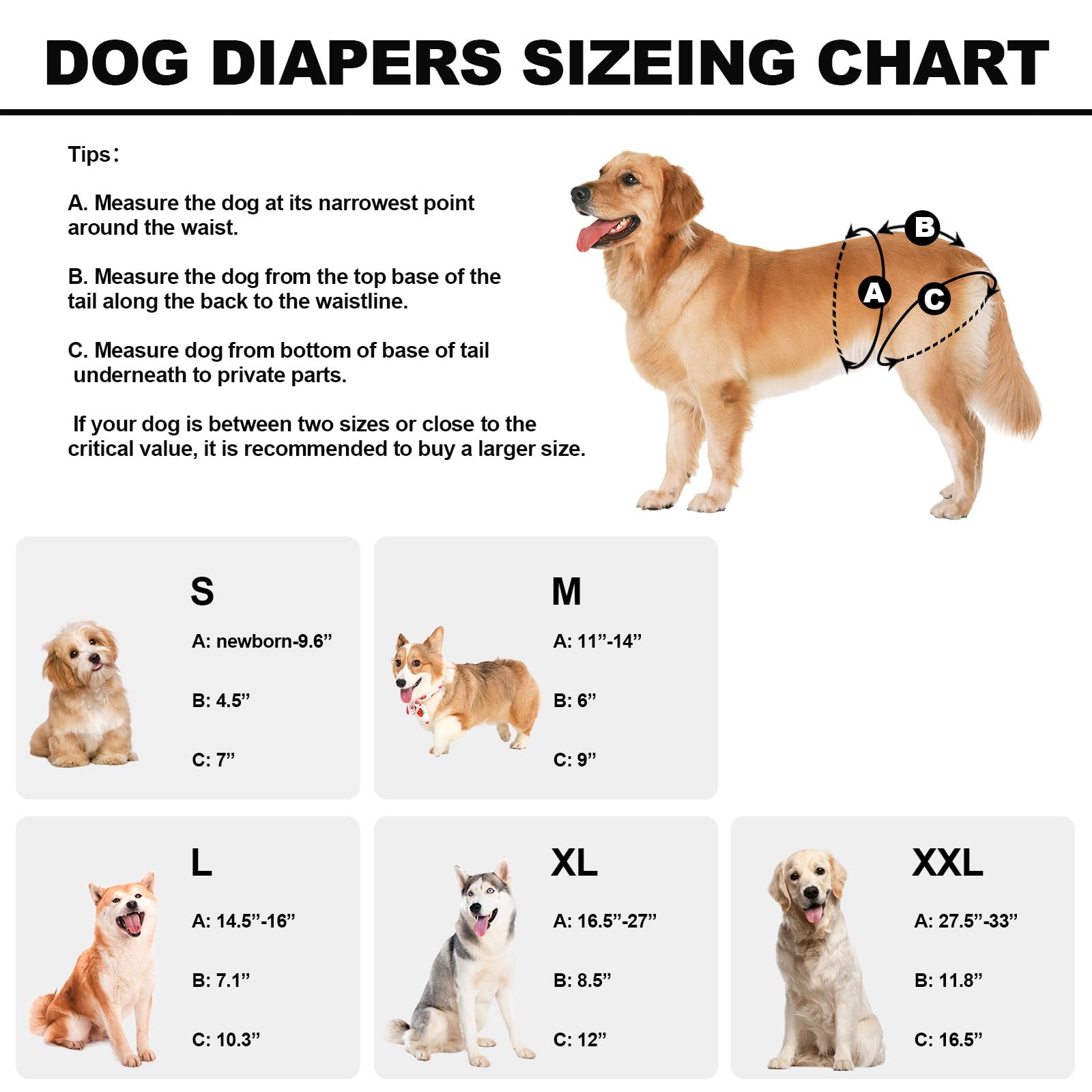 DOG DIAPERS SIZEING CHART

Tips：

A. Measure the dog at its narrowest point around the waist.

B. Measure the dog from the top base of the tail along the back to the waistline.

C. Measure dog from bottom of base of tail underneath to private parts.

If your dog is between two sizes or close to the critical value, it is recommended to buy a larger size.

B

A

C

S
A: newborn-9.6”
B: 4.5”
C: 7”

M
A: 11”-14”
B: 6”
C: 9”

L
A: 14.5”-16”
B: 7.1”
C: 10.3”

XL
A: 16.5”-27”
B: 8.5”
C: 12”

XXL
A: 27.5”-33”
B: 11.8”
C: 16.5”