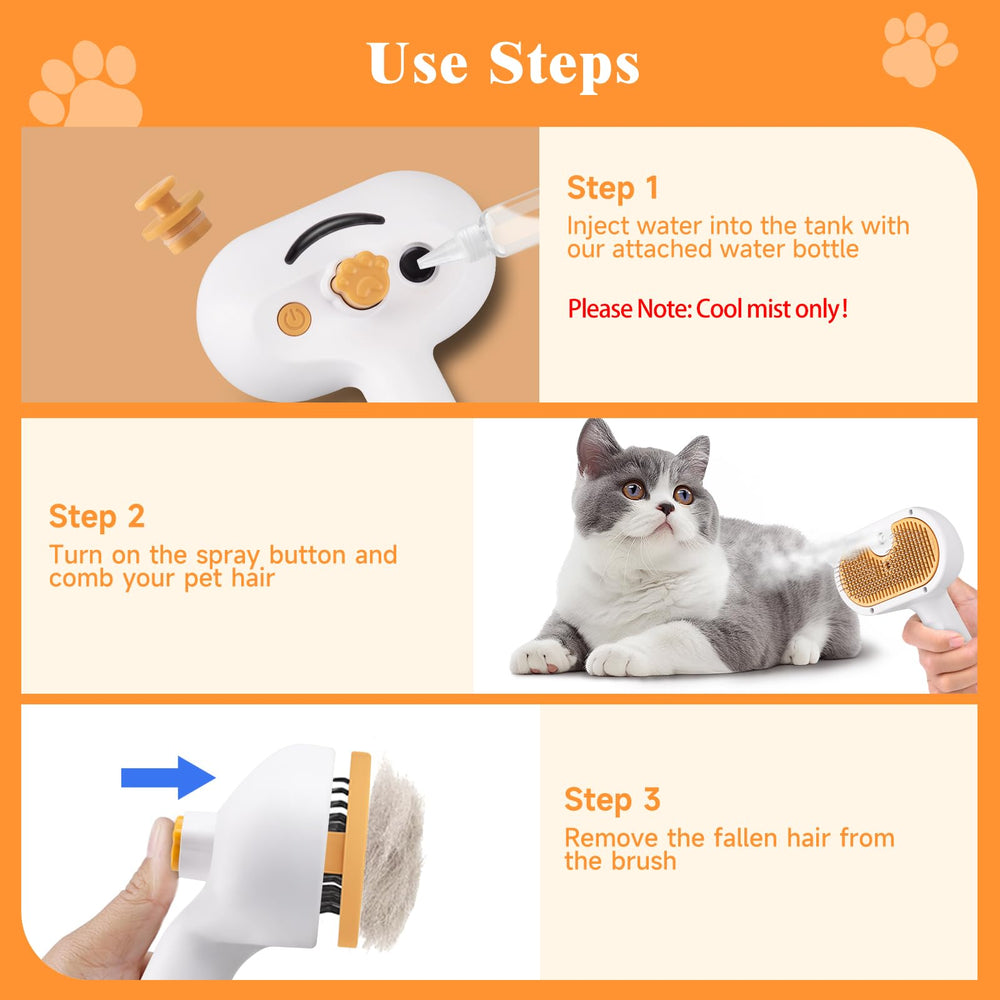 Use Steps

Step 1
Inject water into the tank with our attached water bottle

Please Note: Cool mist only!

Step 2
Turn on the spray button and comb your pet hair

Step 3
Remove the fallen hair from the brush