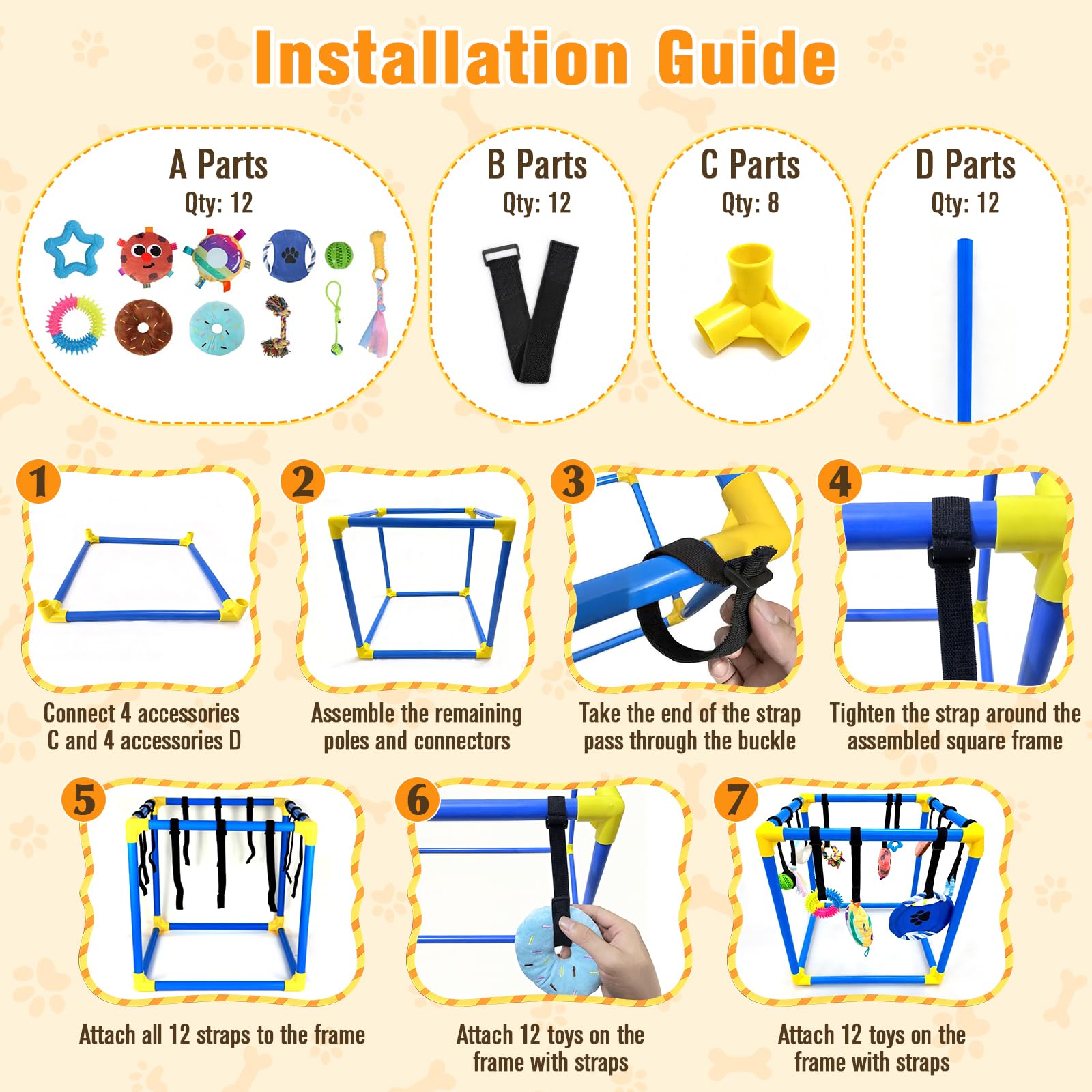 Installation Guide

A Parts
Qty: 12

B Parts
Qty: 12

C Parts
Qty: 8

D Parts
Qty: 12

1
Connect 4 accessories C and 4 accessories D

2
Assemble the remaining poles and connectors

3
Take the end of the strap pass through the buckle

4
Tighten the strap around the assembled square frame

5
Attach all 12 straps to the frame

6
Attach 12 toys on the frame with straps

7
Attach 12 toys on the frame with straps