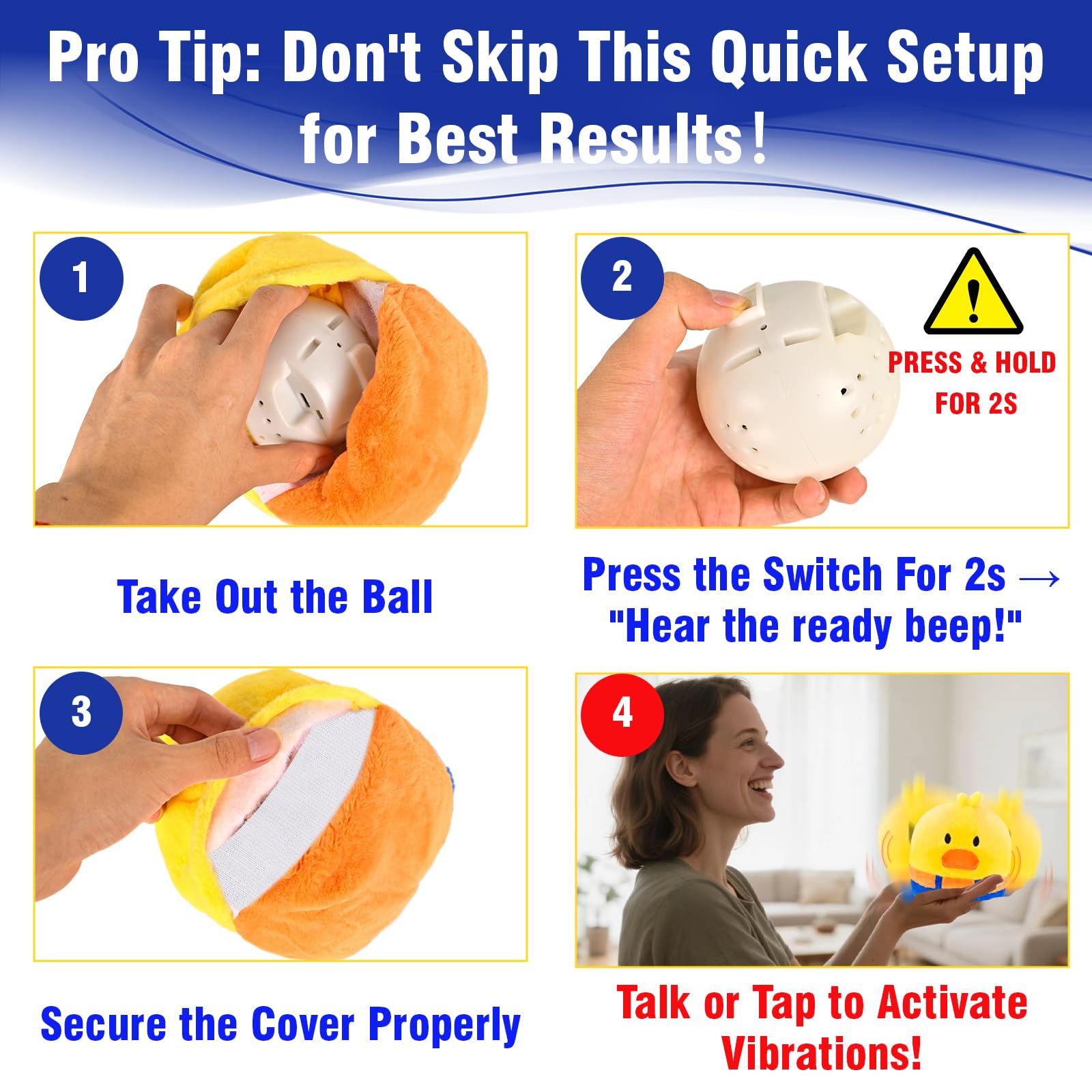 Pro Tip: Don't Skip This Quick Setup for Best Results!

1

Take Out the Ball

2

PRESS & HOLD FOR 2S

Press the Switch For 2s → "Hear the ready beep!"

3

Secure the Cover Properly

4

Talk or Tap to Activate Vibrations!