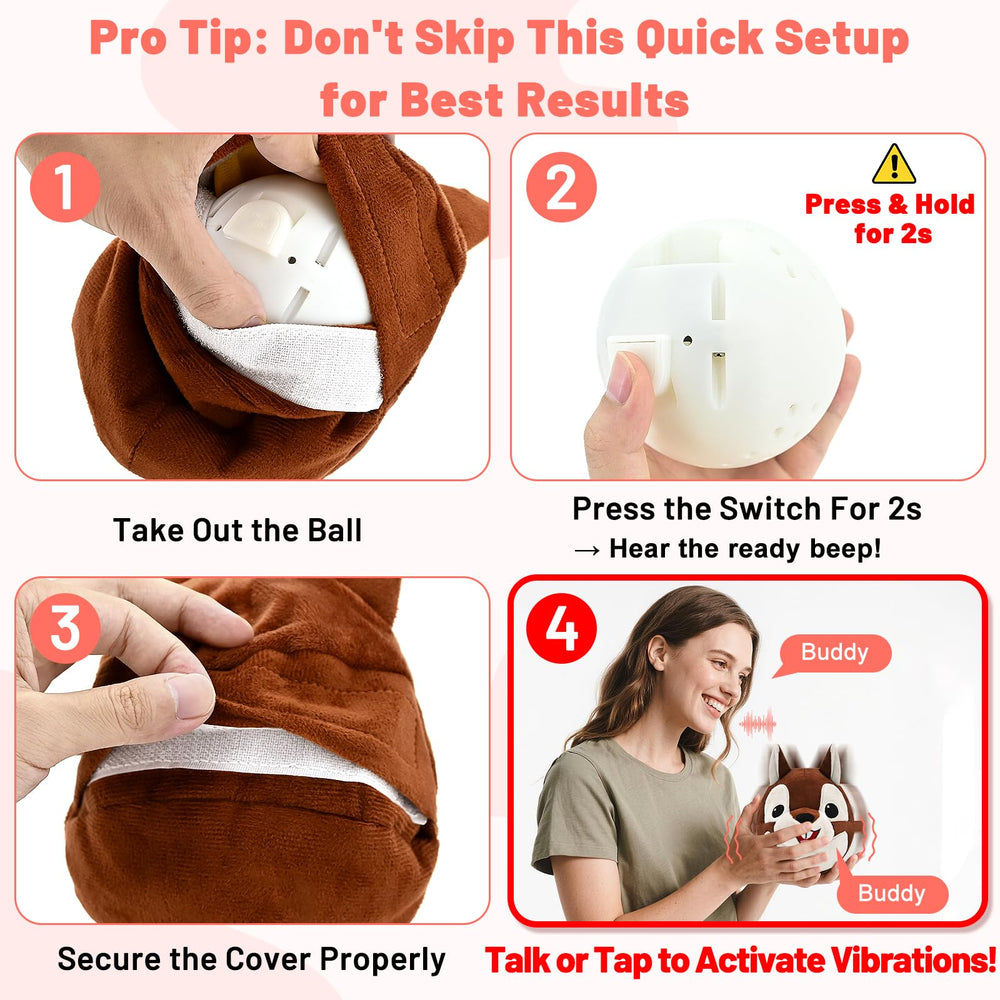 Pro Tip: Don't Skip This Quick Setup for Best Results

1

Take Out the Ball

2

Press & Hold for 2s

Press the Switch For 2s
→ Hear the ready beep!

3

Secure the Cover Properly

4

Buddy

Buddy

Talk or Tap to Activate Vibrations!