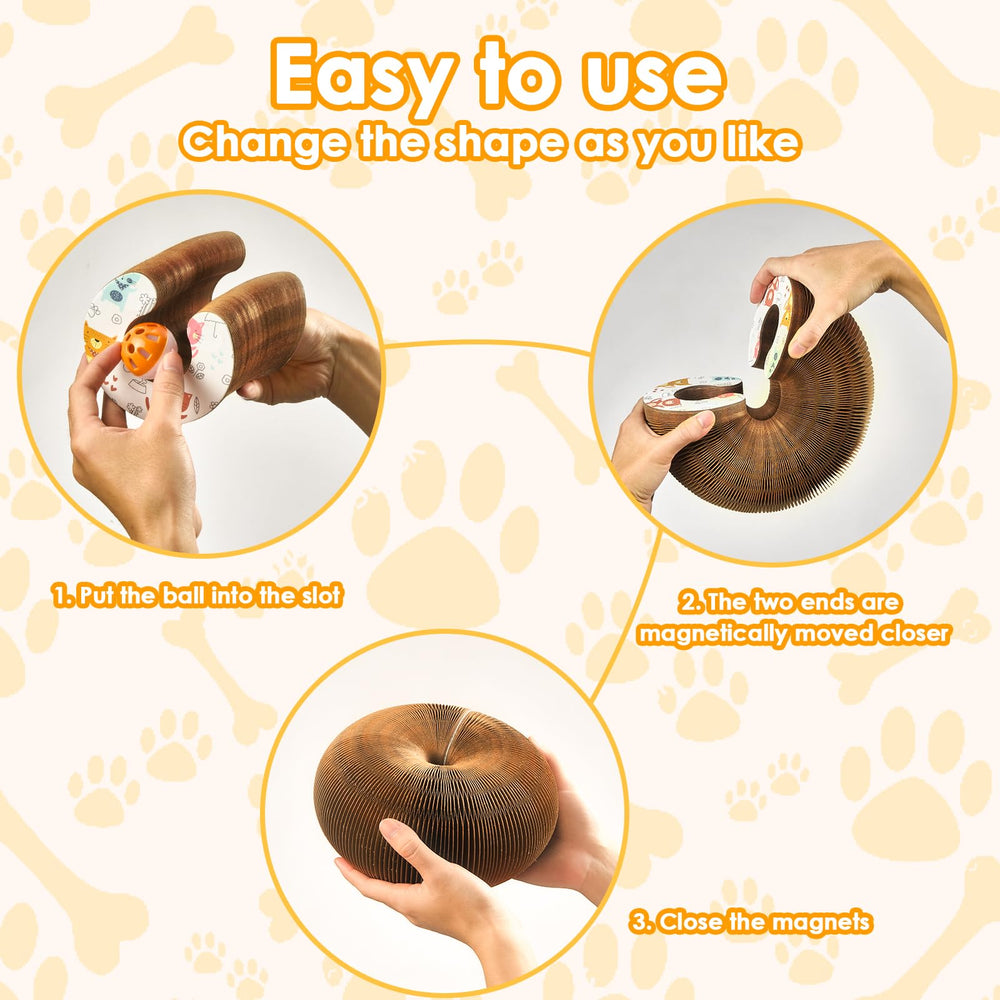 Easy to use
Change the shape as you like

1. Put the ball into the slot

2. The two ends are magnetically moved closer

3. Close the magnets