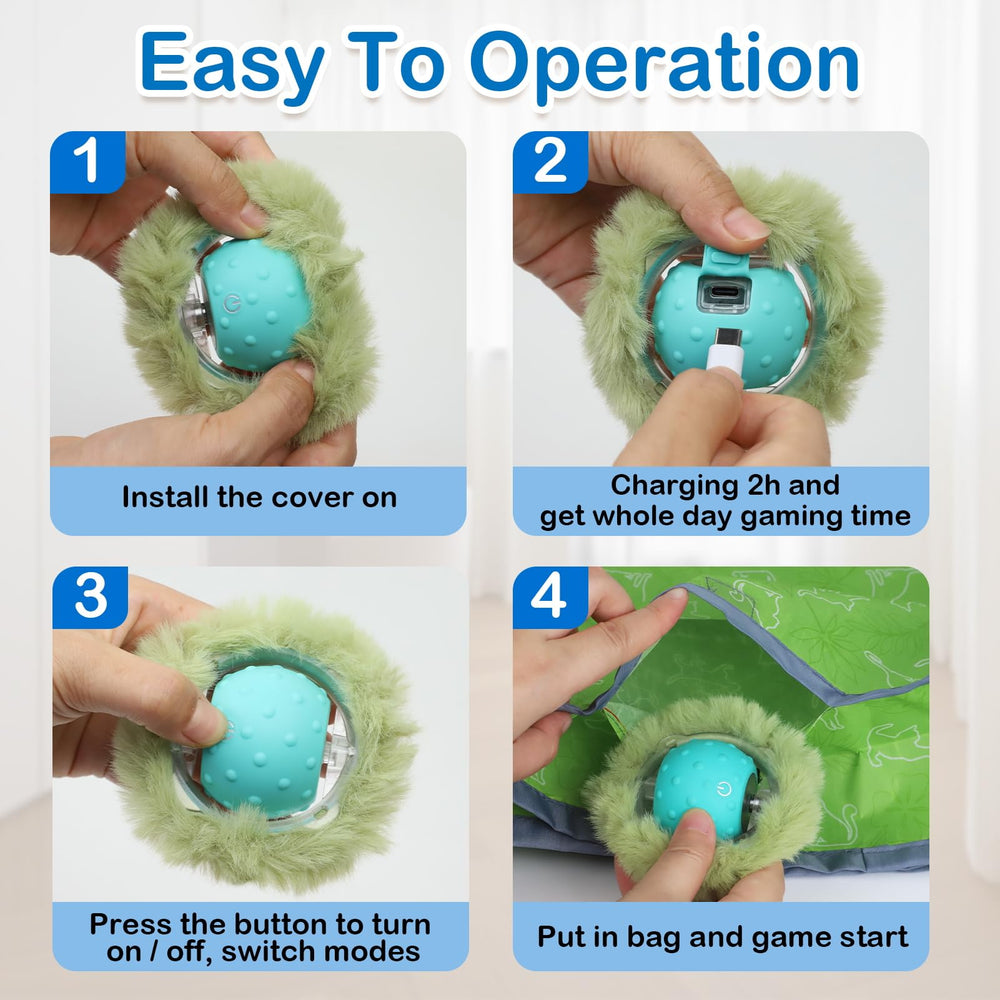 Easy To Operation

1

Install the cover on

2

Charging 2h and get whole day gaming time

3

Press the button to turn on / off, switch modes

4

Put in bag and game start