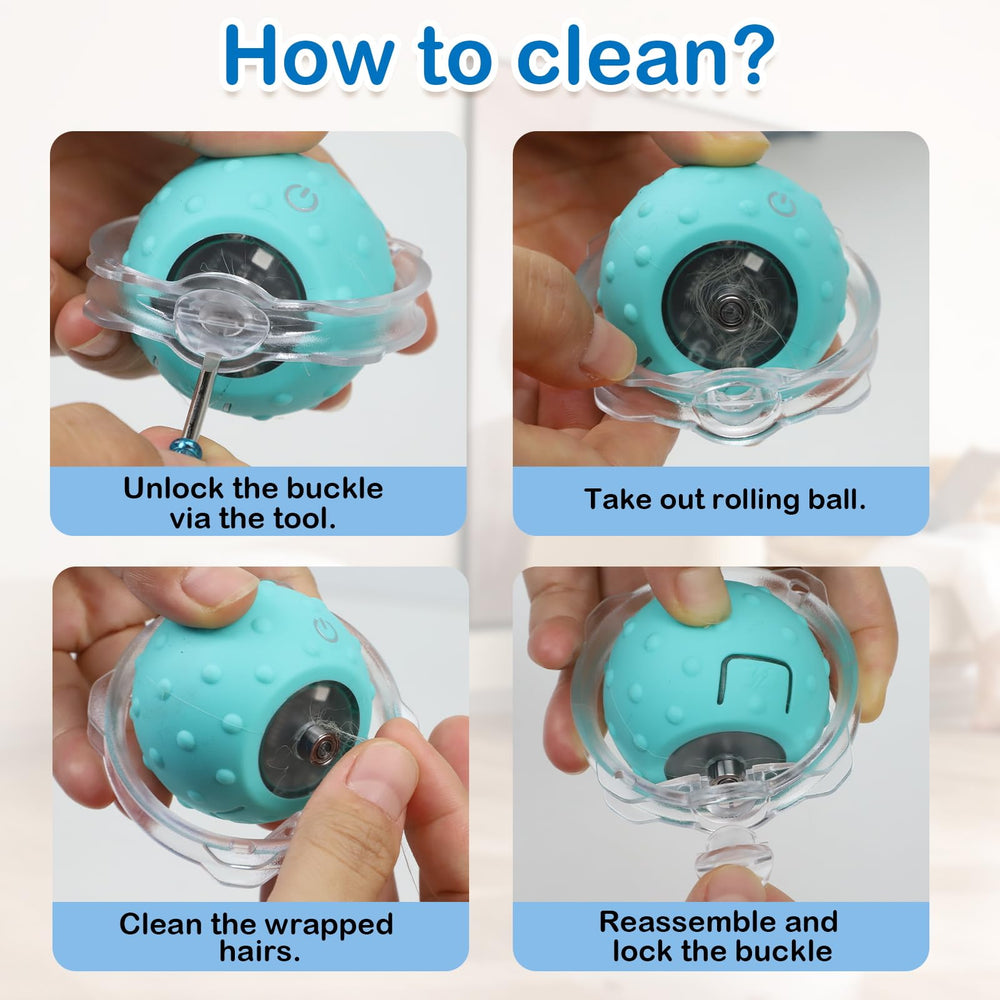 How to clean?

Unlock the buckle via the tool.

Take out rolling ball.

Clean the wrapped hairs.

Reassemble and lock the buckle