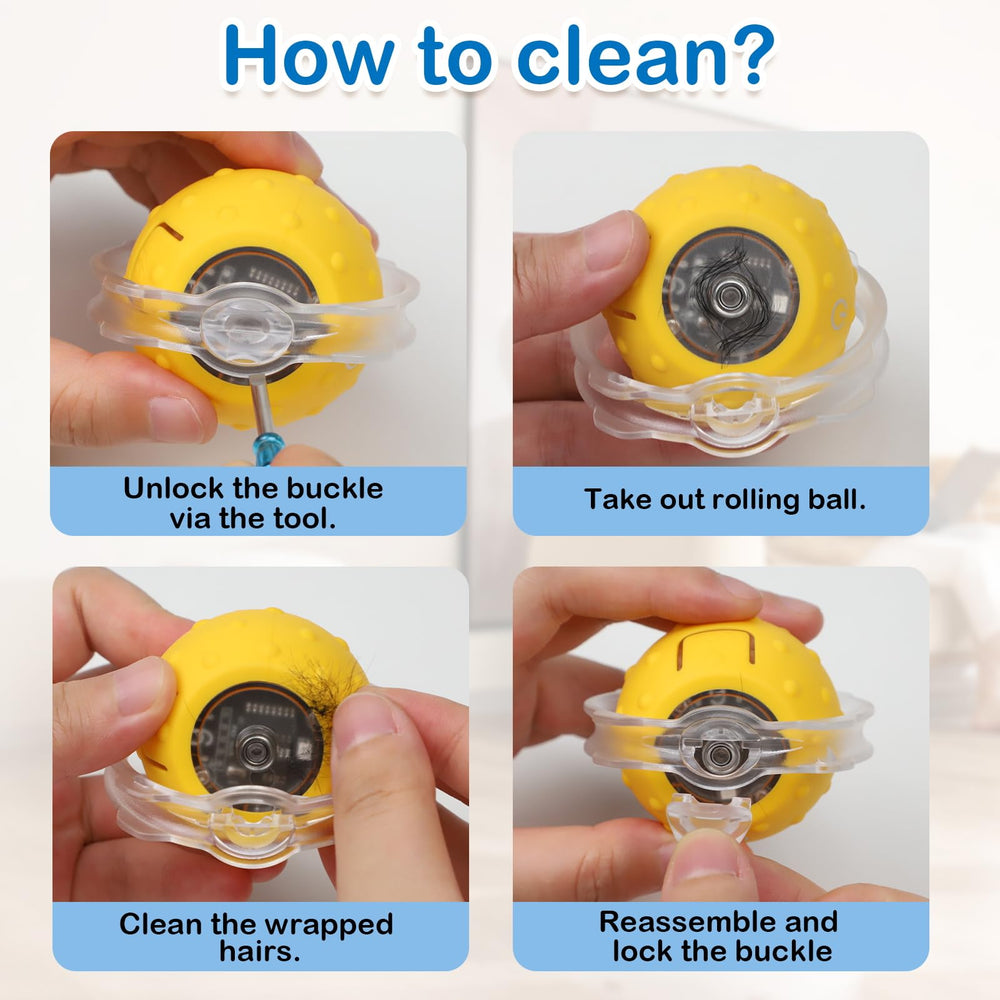 How to clean?

Unlock the buckle via the tool.

Take out rolling ball.

Clean the wrapped hairs.

Reassemble and lock the buckle