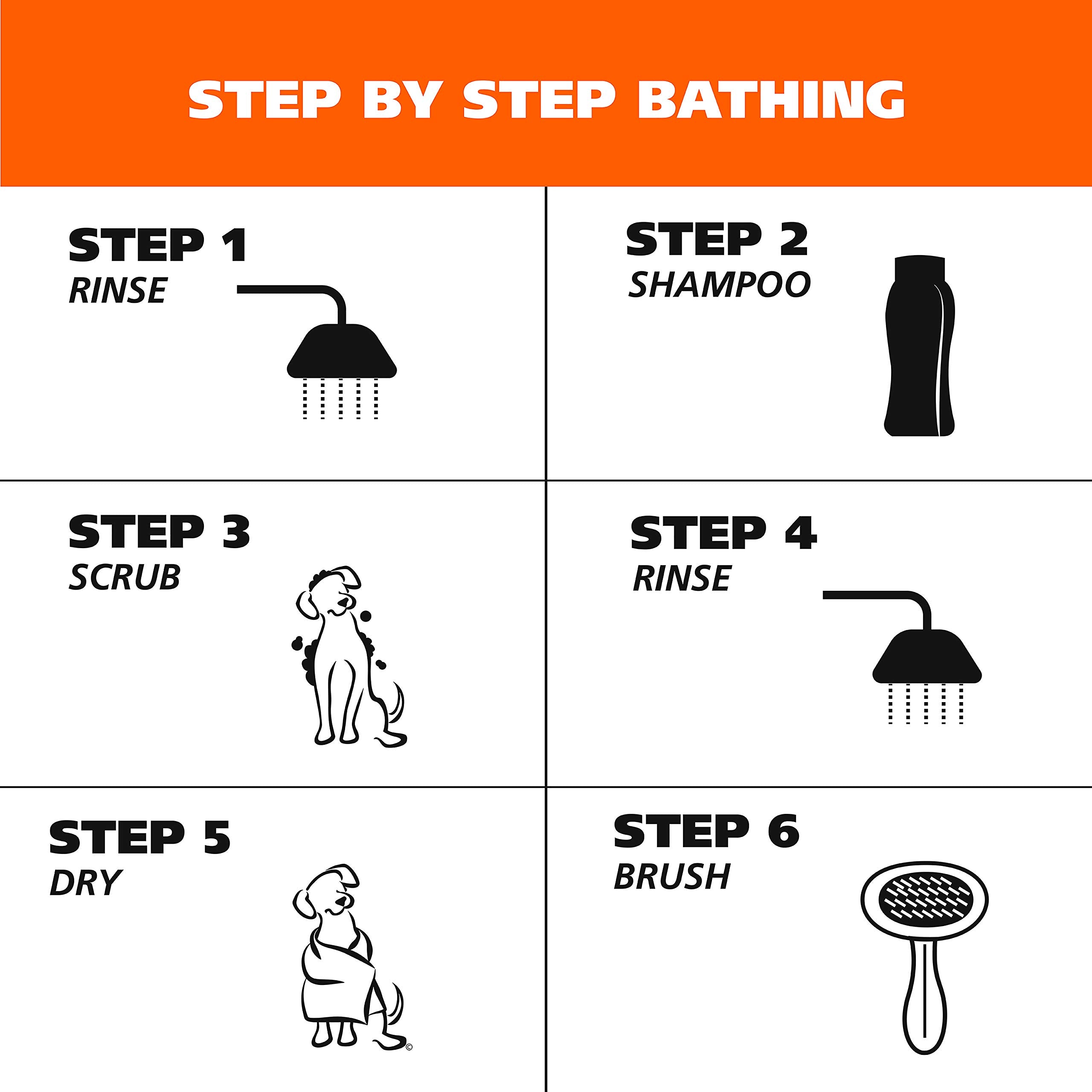 STEP BY STEP BATHING

STEP 1
RINSE

STEP 2
SHAMPOO

STEP 3
SCRUB

STEP 4
RINSE

STEP 5
DRY

©

STEP 6
BRUSH