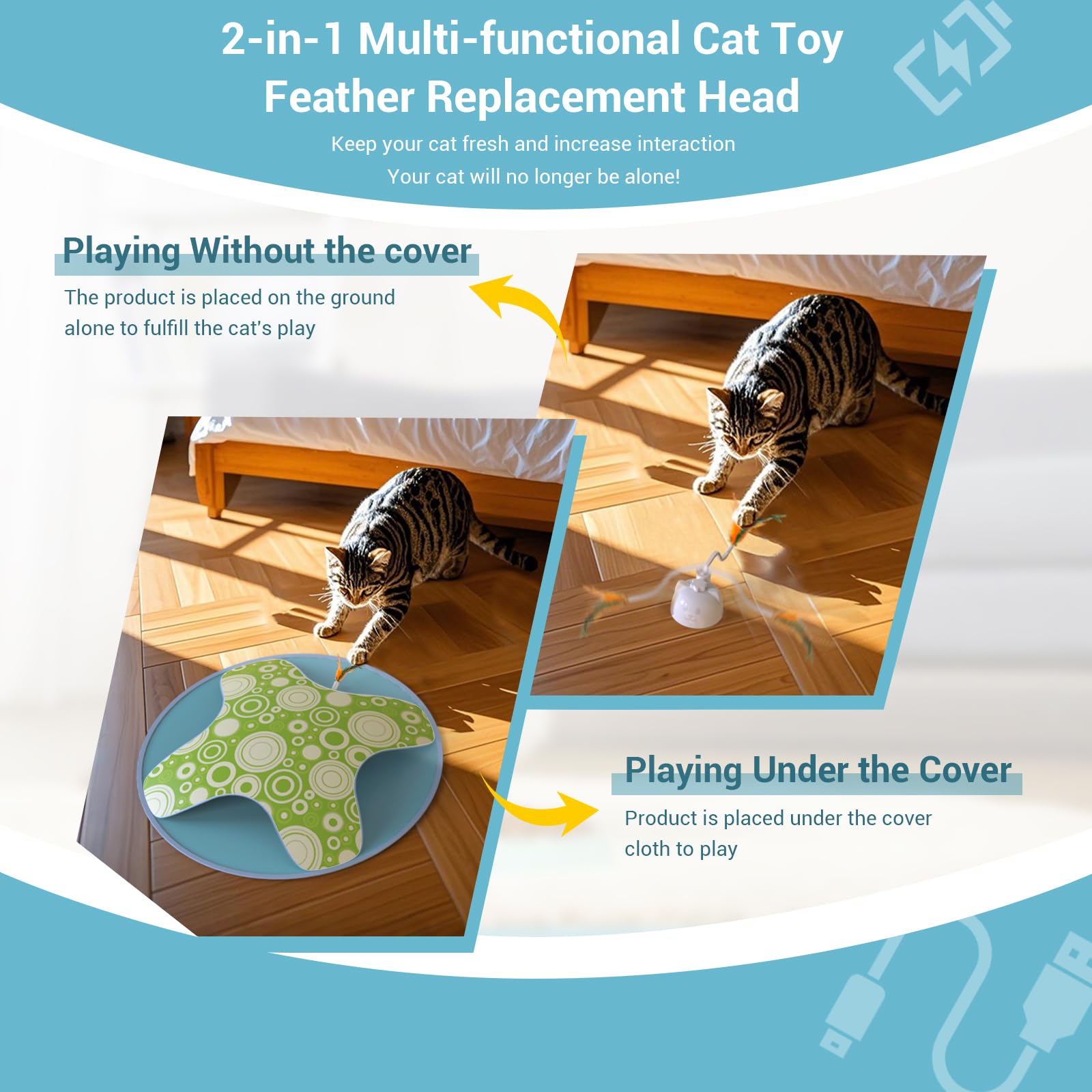 2-in-1 Multi-functional Cat Toy
Feather Replacement Head

Keep your cat fresh and increase interaction
Your cat will no longer be alone!

Playing Without the cover

The product is placed on the ground alone to fulfill the cat's play

Playing Under the Cover

Product is placed under the cover cloth to play