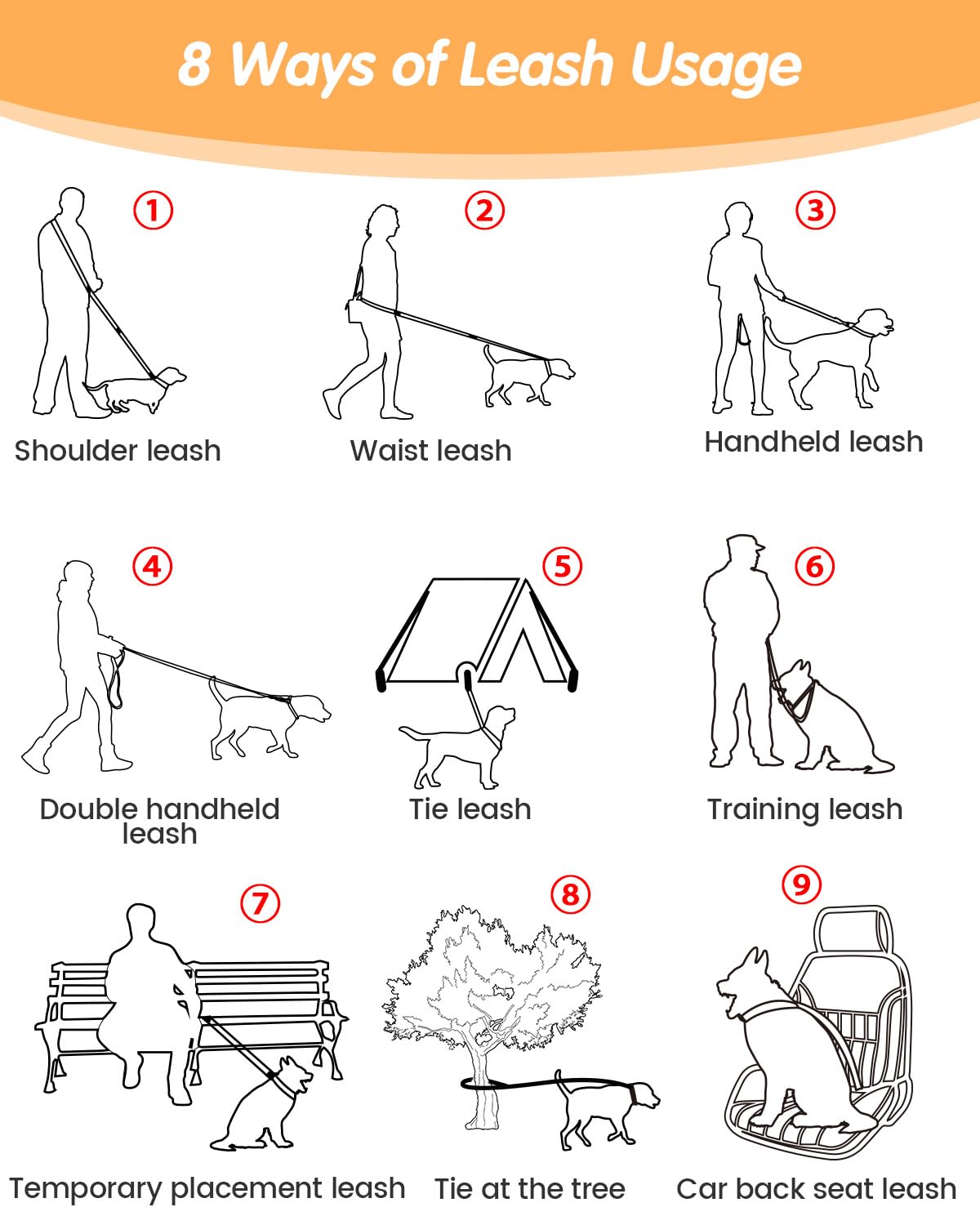 8 Ways of Leash Usage

①

Shoulder leash

②

Waist leash

③

Handheld leash

④

Double handheld leash

⑤

Tie leash

⑥

Training leash

⑦

Temporary placement leash

⑧

Tie at the tree

⑨

Car back seat leash