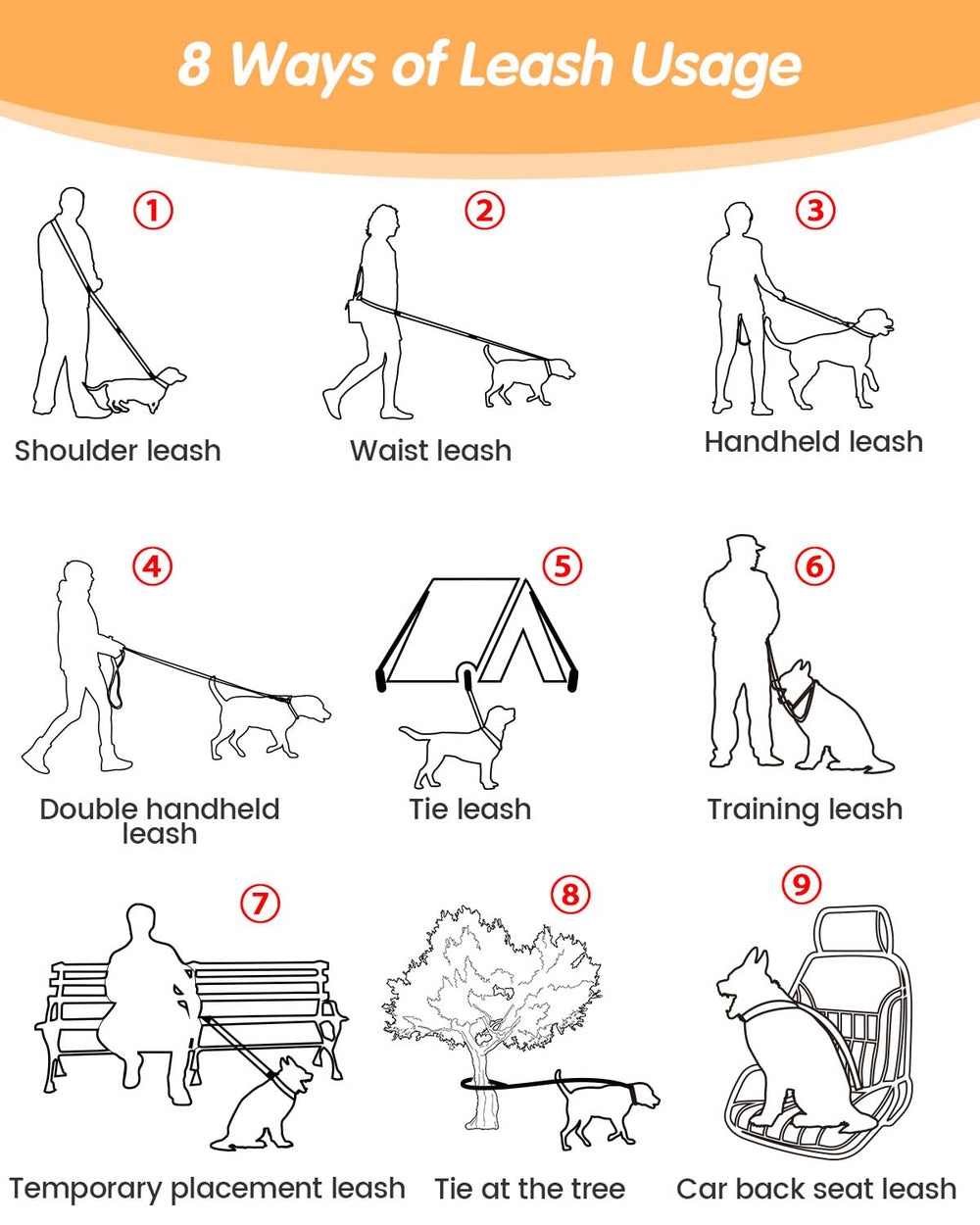 8 Ways of Leash Usage

①
Shoulder leash

②
Waist leash

③
Handheld leash

④
Double handheld leash

⑤
Tie leash

⑥
Training leash

⑦
Temporary placement leash

⑧
Tie at the tree

⑨
Car back seat leash