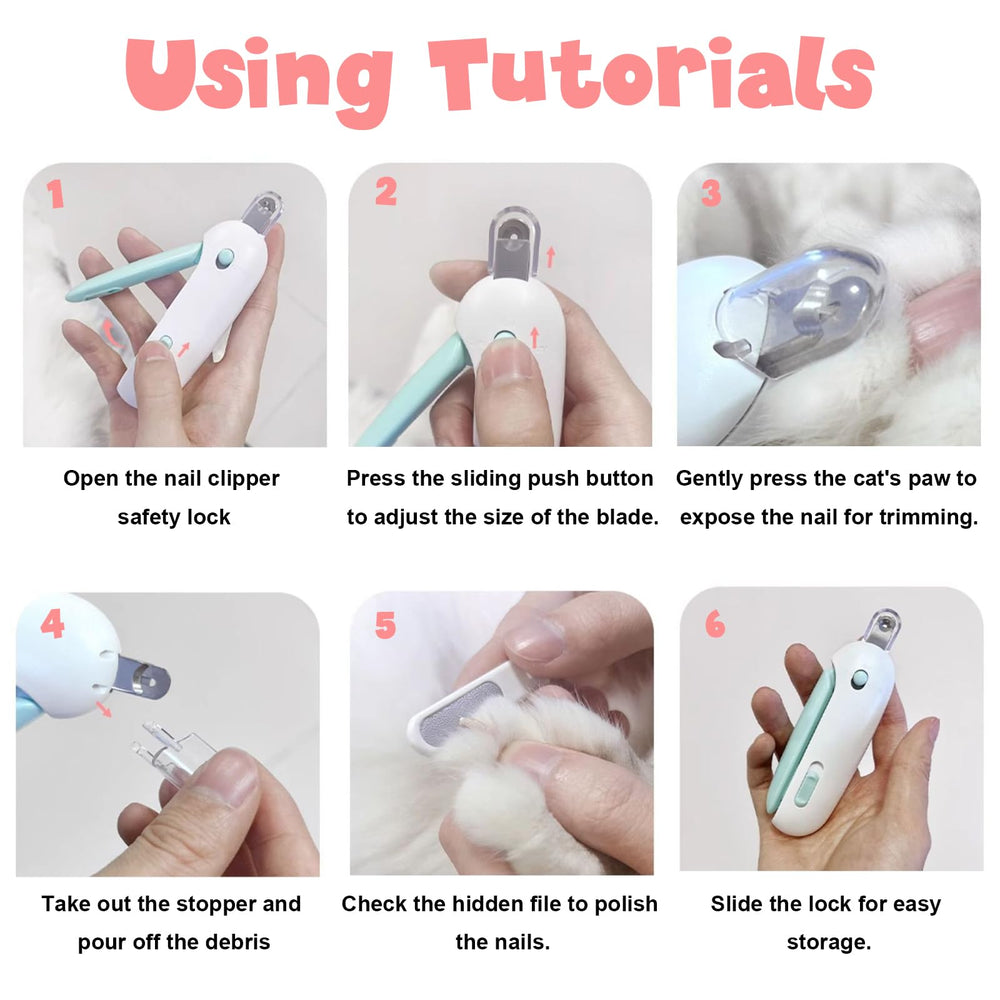 Using Tutorials

1

Open the nail clipper safety lock

2

Press the sliding push button to adjust the size of the blade.

3

Gently press the cat's paw to expose the nail for trimming.

4

Take out the stopper and pour off the debris

5

Check the hidden file to polish the nails.

6

Slide the lock for easy storage.