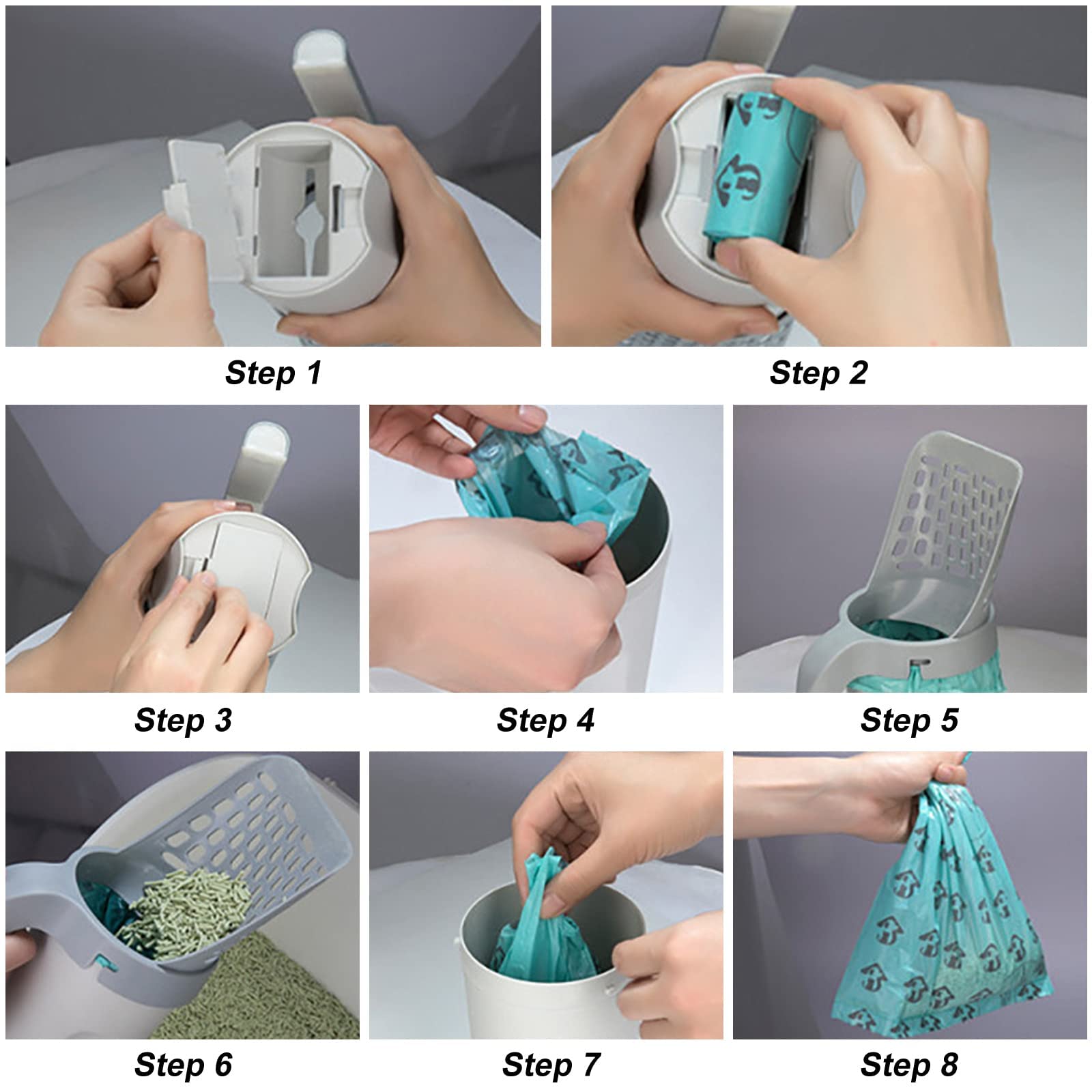 Step 1

Step 2

Step 3

Step 4

Step 5

Step 6

Step 7

Step 8