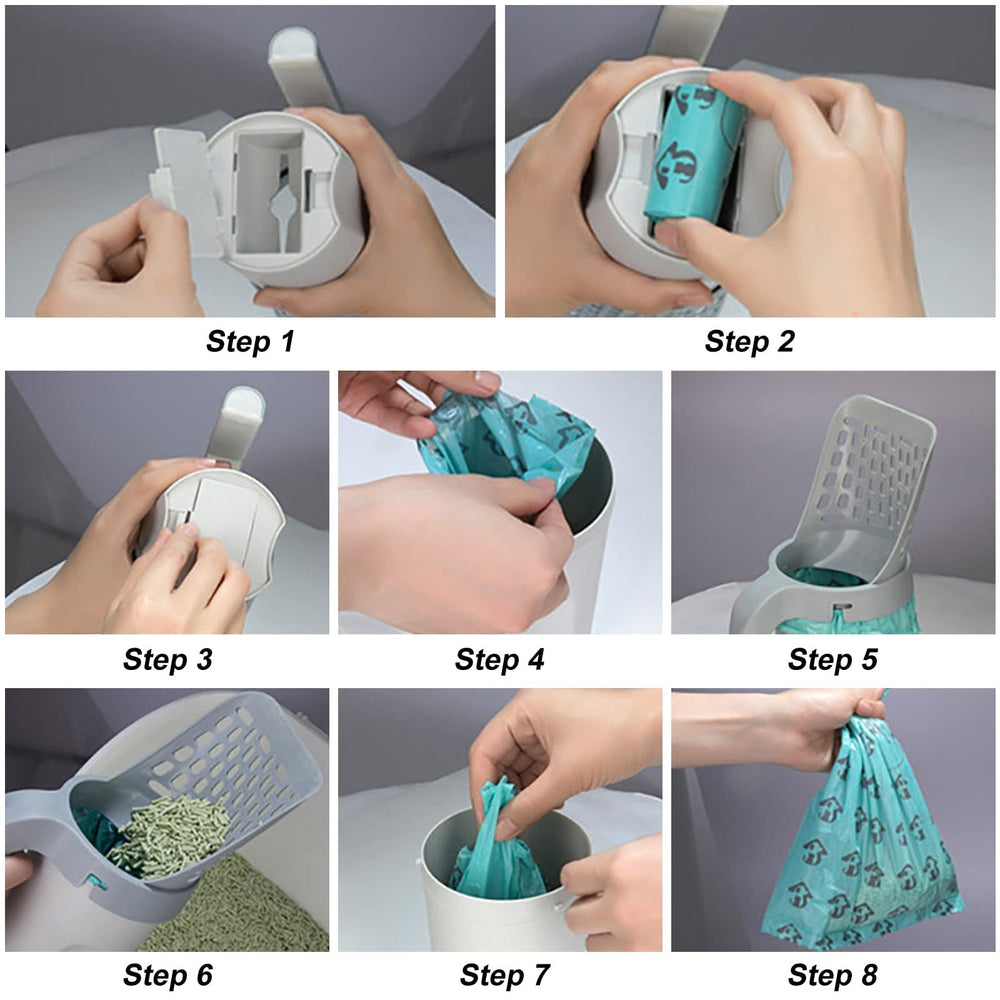 Step 1
Step 2
Step 3
Step 4
Step 5
Step 6
Step 7
Step 8