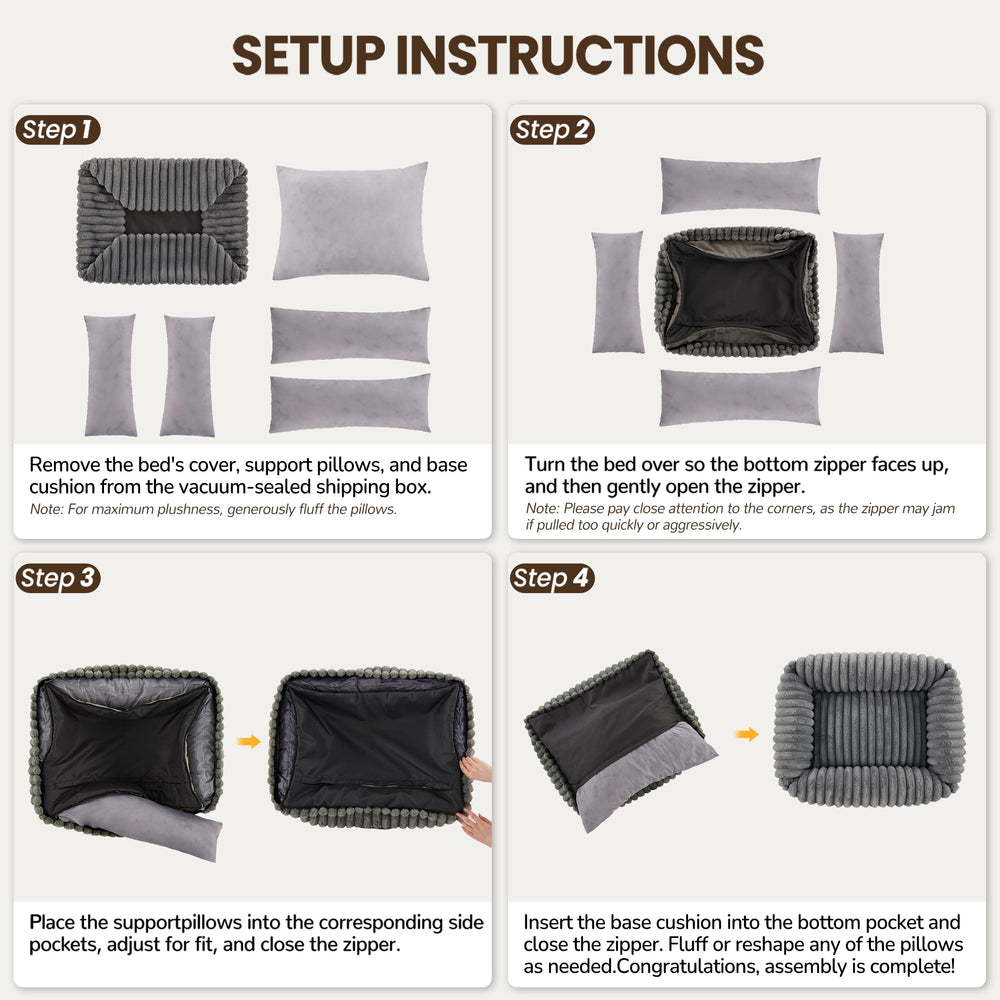 SETUP INSTRUCTIONS

Step 1

Remove the bed's cover, support pillows, and base cushion from the vacuum-sealed shipping box.
Note: For maximum plushness, generously fluff the pillows.

Step 2

Turn the bed over so the bottom zipper faces up, and then gently open the zipper.
Note: Please pay close attention to the corners, as the zipper may jam if pulled too quickly or aggressively.

Step 3

Place the supportpillows into the corresponding side pockets, adjust for fit, and close the zipper.

Step 4

Insert the base cushion into the bottom pocket and close the zipper. Fluff or reshape any of the pillows as needed.Congratulations, assembly is complete!