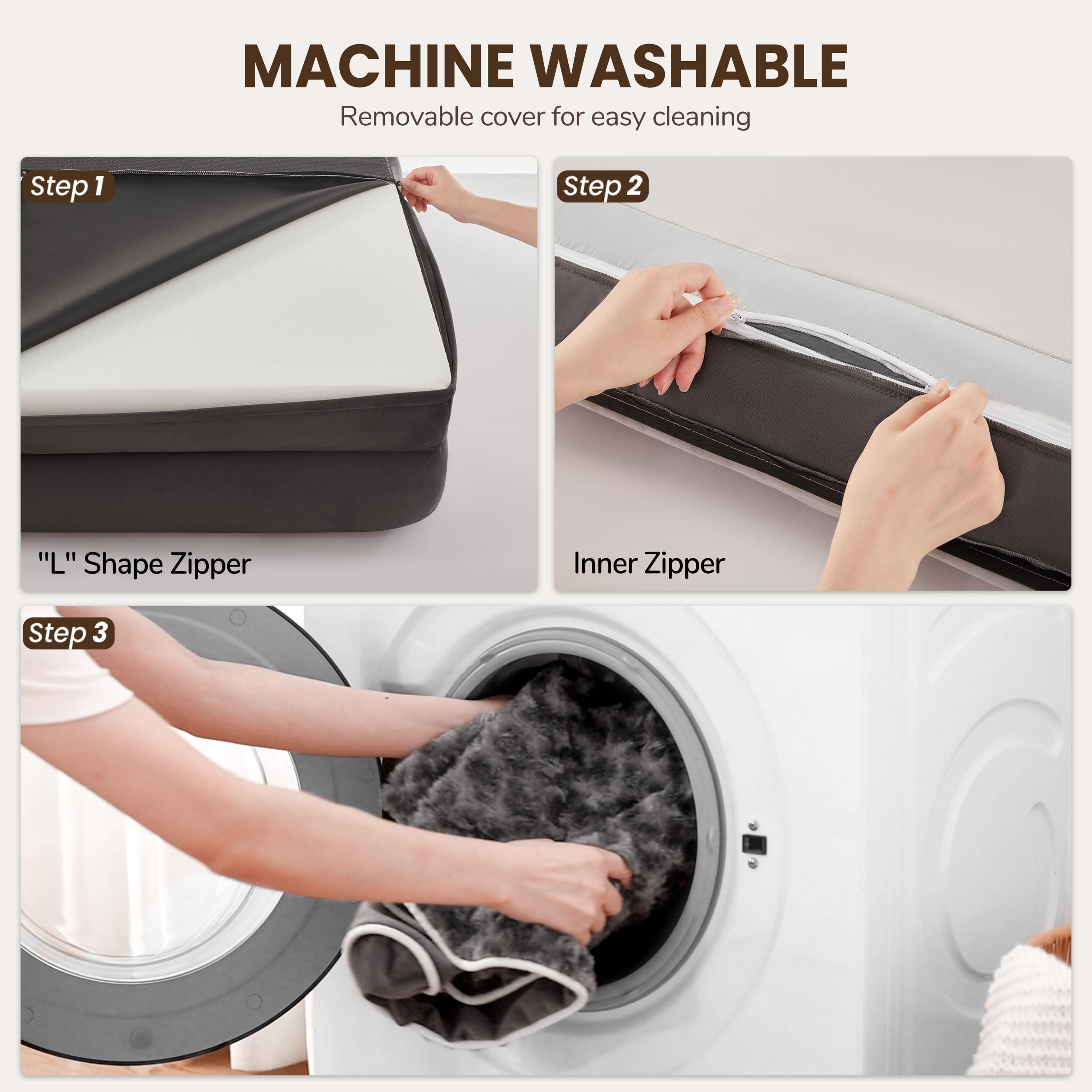 MACHINE WASHABLE

Removable cover for easy cleaning

Step 1

"L" Shape Zipper

Step 2

Inner Zipper

Step 3