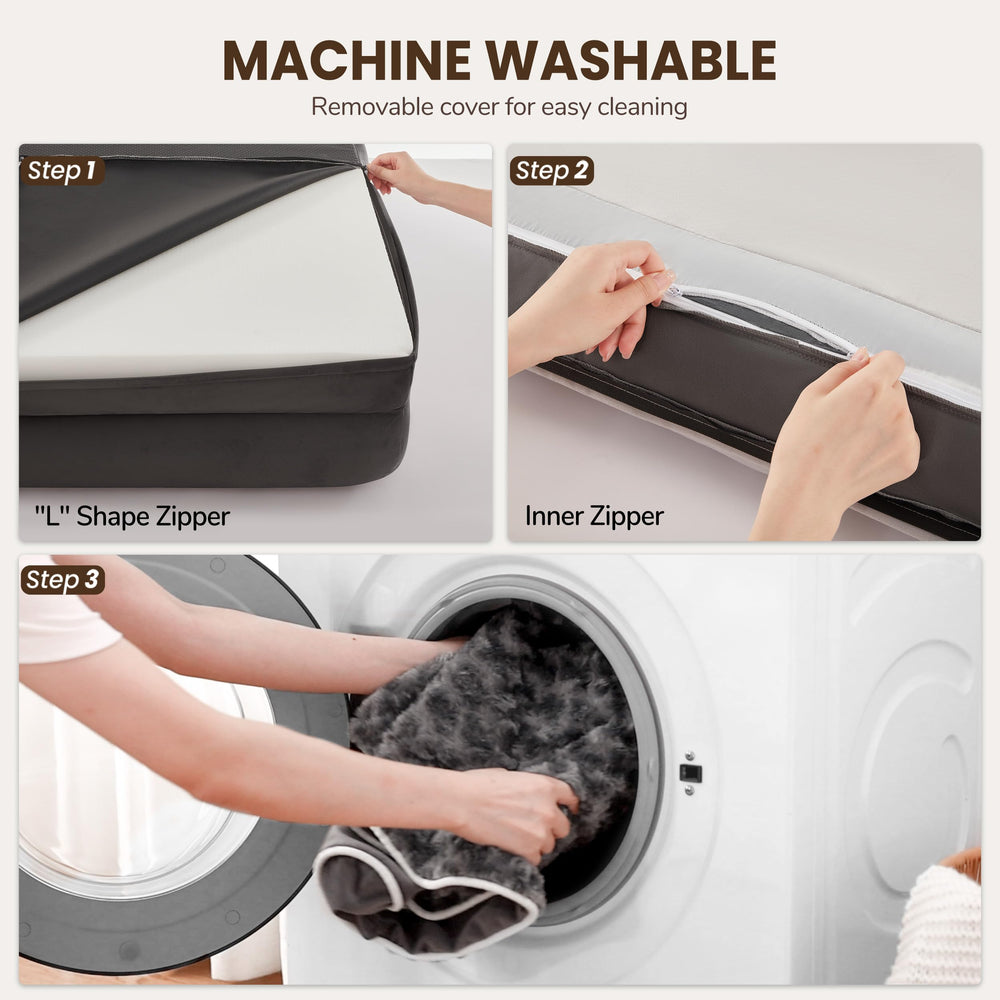 MACHINE WASHABLE
Removable cover for easy cleaning

Step 1

"L" Shape Zipper

Step 2

Inner Zipper

Step 3