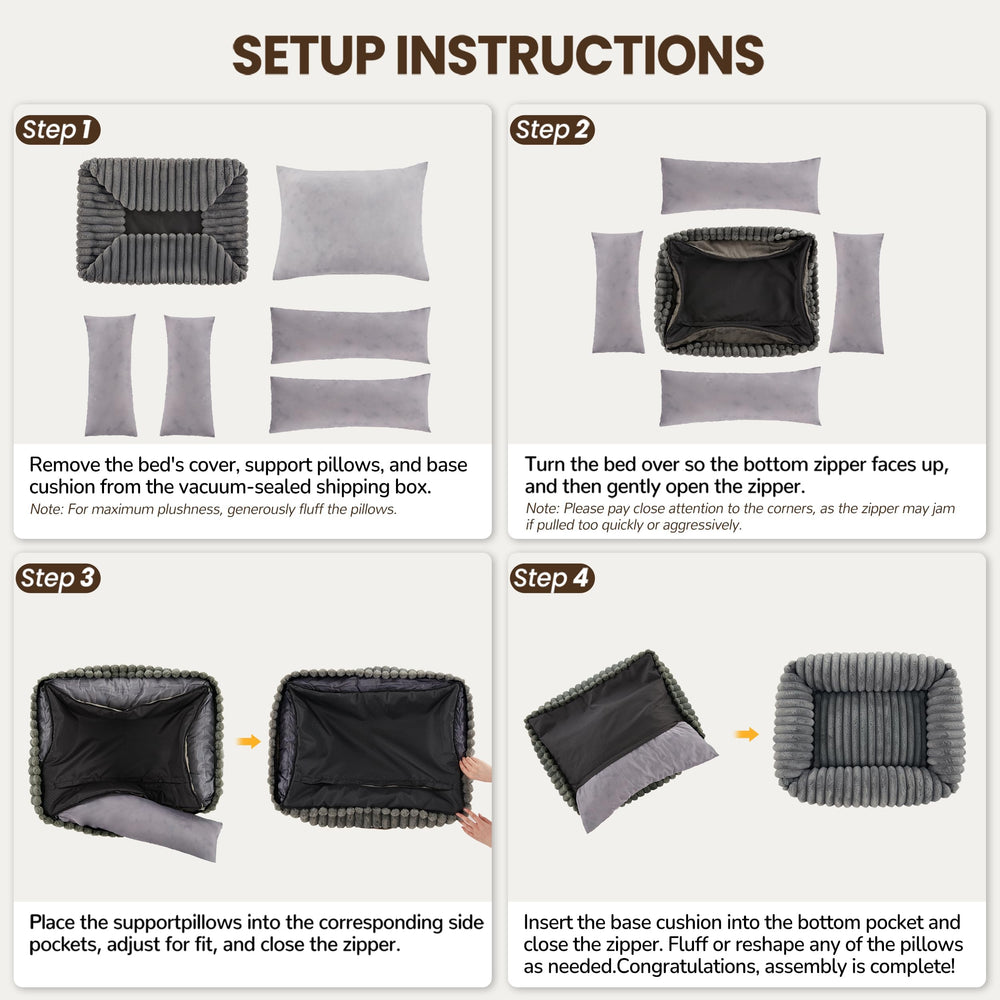 SETUP INSTRUCTIONS

Step 1

Remove the bed's cover, support pillows, and base cushion from the vacuum-sealed shipping box.
Note: For maximum plushness, generously fluff the pillows.

Step 2

Turn the bed over so the bottom zipper faces up, and then gently open the zipper.
Note: Please pay close attention to the corners, as the zipper may jam if pulled too quickly or aggressively.

Step 3

Place the supportpillows into the corresponding side pockets, adjust for fit, and close the zipper.

Step 4

Insert the base cushion into the bottom pocket and close the zipper. Fluff or reshape any of the pillows as needed.Congratulations, assembly is complete!