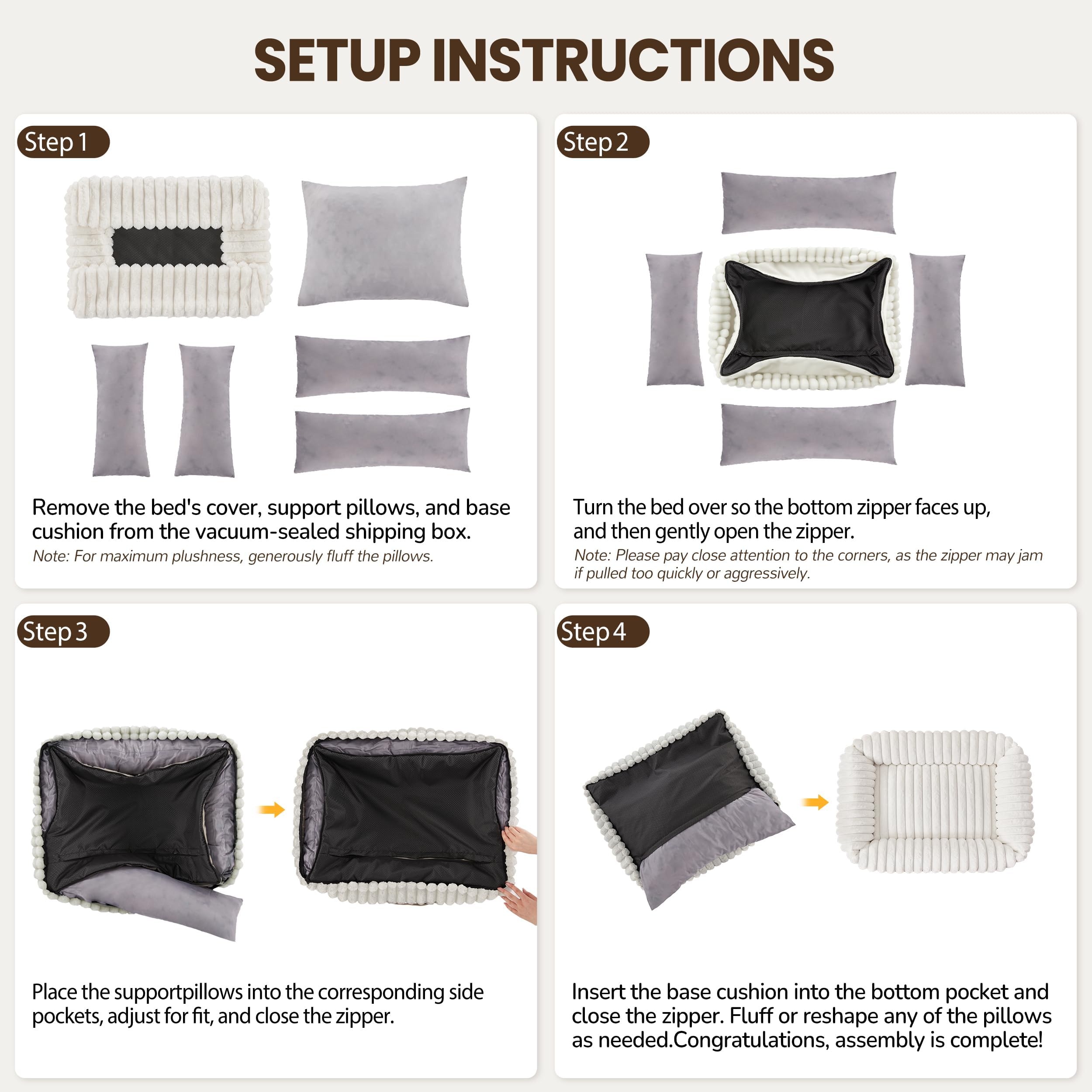 SETUP INSTRUCTIONS

Step 1

Remove the bed's cover, support pillows, and base cushion from the vacuum-sealed shipping box.
Note: For maximum plushness, generously fluff the pillows.

Step 2

Turn the bed over so the bottom zipper faces up, and then gently open the zipper.
Note: Please pay close attention to the corners, as the zipper may jam if pulled too quickly or aggressively.

Step 3

Place the supportpillows into the corresponding side pockets, adjust for fit, and close the zipper.

Step 4

Insert the base cushion into the bottom pocket and close the zipper. Fluff or reshape any of the pillows as needed.Congratulations, assembly is complete!