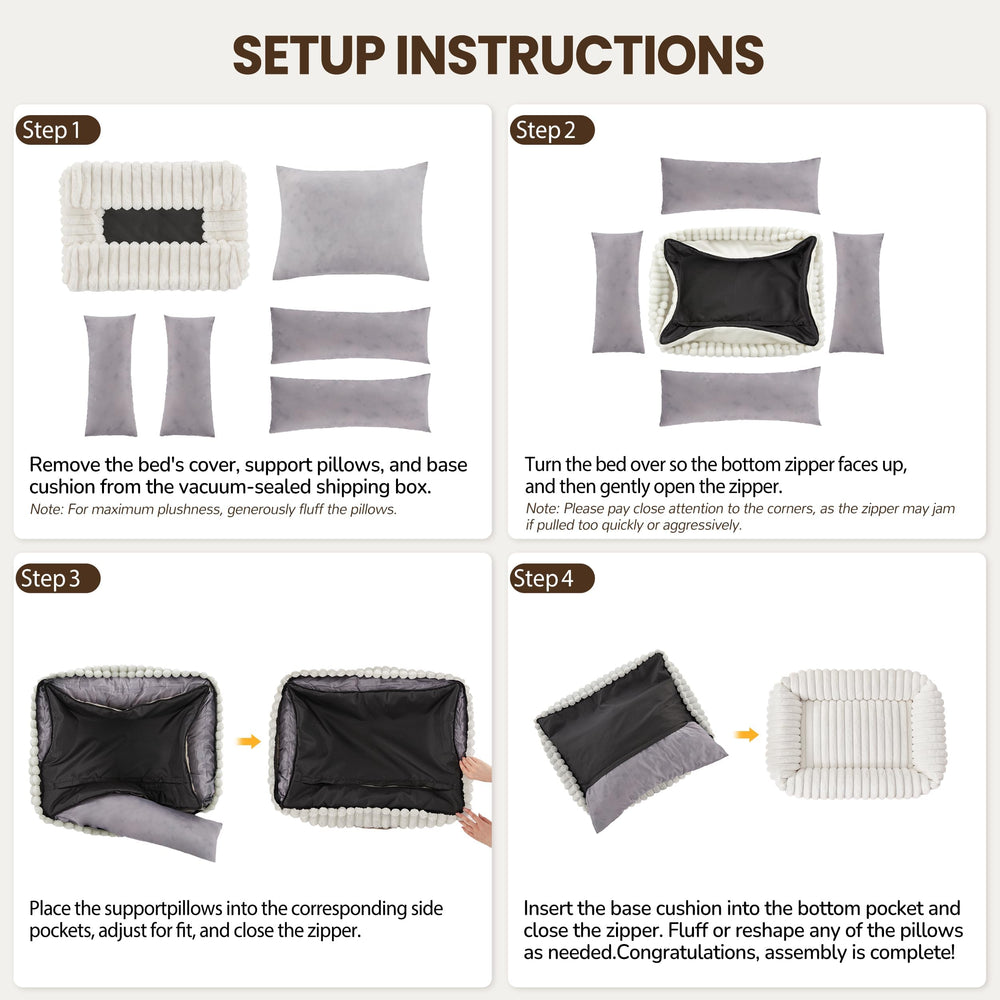 SETUP INSTRUCTIONS

Step 1

Remove the bed's cover, support pillows, and base cushion from the vacuum-sealed shipping box.

Note: For maximum plushness, generously fluff the pillows.

Step 2

Turn the bed over so the bottom zipper faces up, and then gently open the zipper.

Note: Please pay close attention to the corners, as the zipper may jam if pulled too quickly or aggressively.

Step 3

Place the supportpillows into the corresponding side pockets, adjust for fit, and close the zipper.

Step 4

Insert the base cushion into the bottom pocket and close the zipper. Fluff or reshape any of the pillows as needed.Congratulations, assembly is complete!