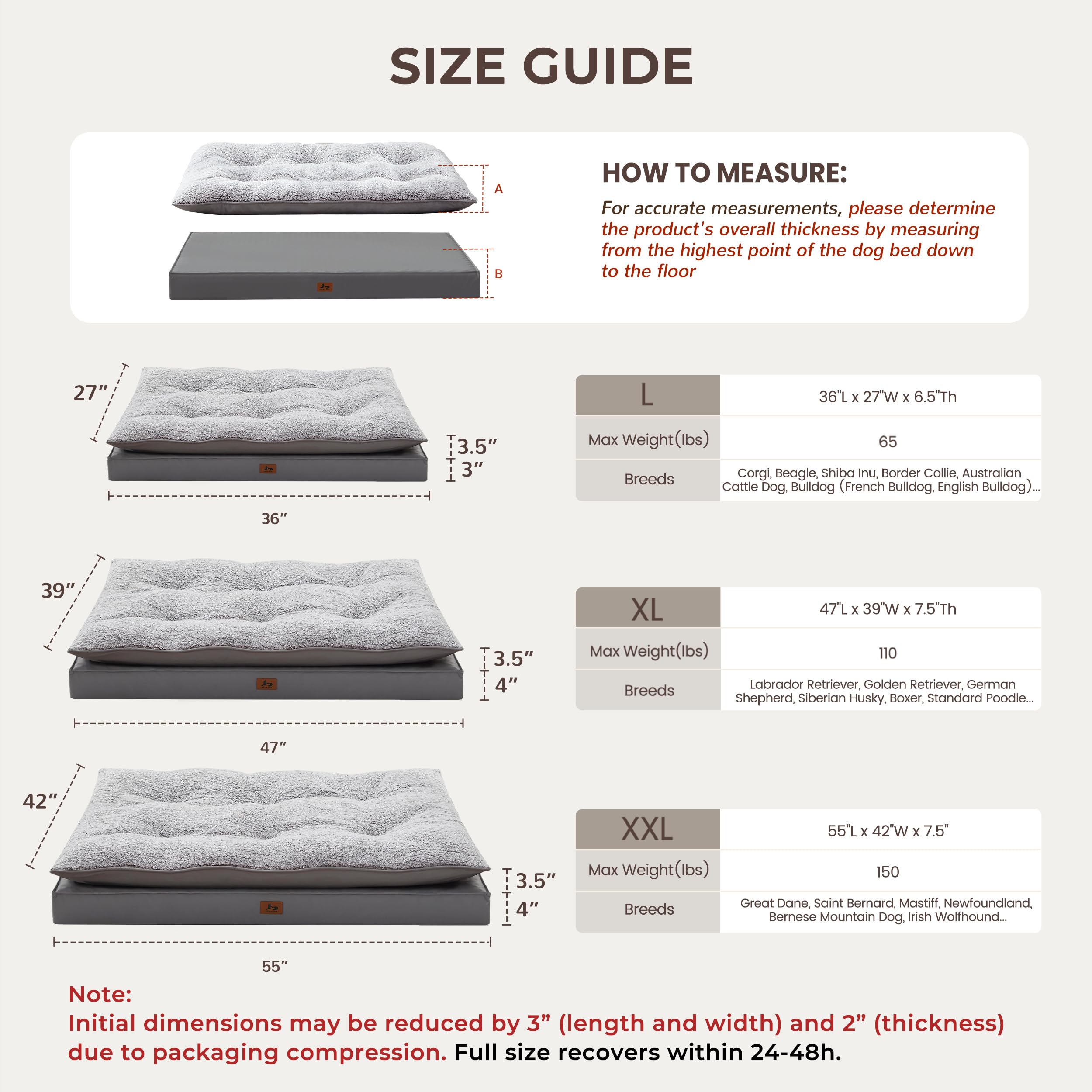 SIZE GUIDE

A

B

HOW TO MEASURE:

For accurate measurements, please determine the product's overall thickness by measuring from the highest point of the dog bed down to the floor

27″

3.5″

3″

36″

| L | 36"L x 27"W x 6.5"Th |
|---|---|
| Max Weight(lbs) | 65 |
| Breeds | Corgi, Beagle, Shiba Inu, Border Collie, Australian Cattle Dog, Bulldog (French Bulldog, English Bulldog)... |

39″

3.5″

4″

47″

| XL | 47"L x 39"W x 7.5"Th |
|---|---|
| Max Weight(lbs) | 110 |
| Breeds | Labrador Retriever, Golden Retriever, German Shepherd, Siberian Husky, Boxer, Standard Poodle... |

42″

3.5″

4″

55″

| XXL | 55"L x 42"W x 7.5" |
|---|---|
| Max Weight(lbs) | 150 |
| Breeds | Great Dane, Saint Bernard, Mastiff, Newfoundland, Bernese Mountain Dog, Irish Wolfhound... |

Note:
Initial dimensions may be reduced by 3” (length and width) and 2” (thickness) due to packaging compression. Full size recovers within 24-48h.